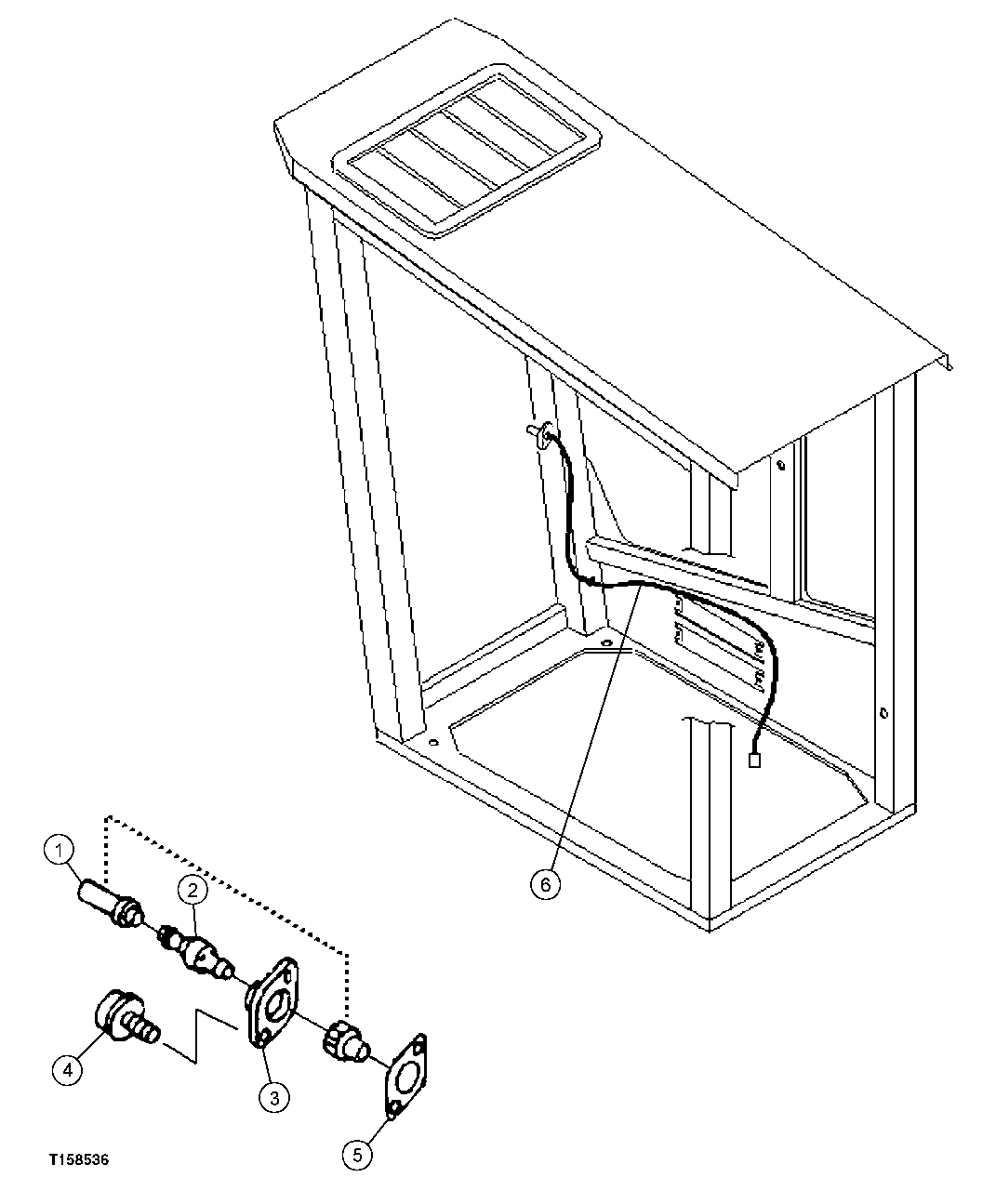 6
1
2
4
3
5
T158536