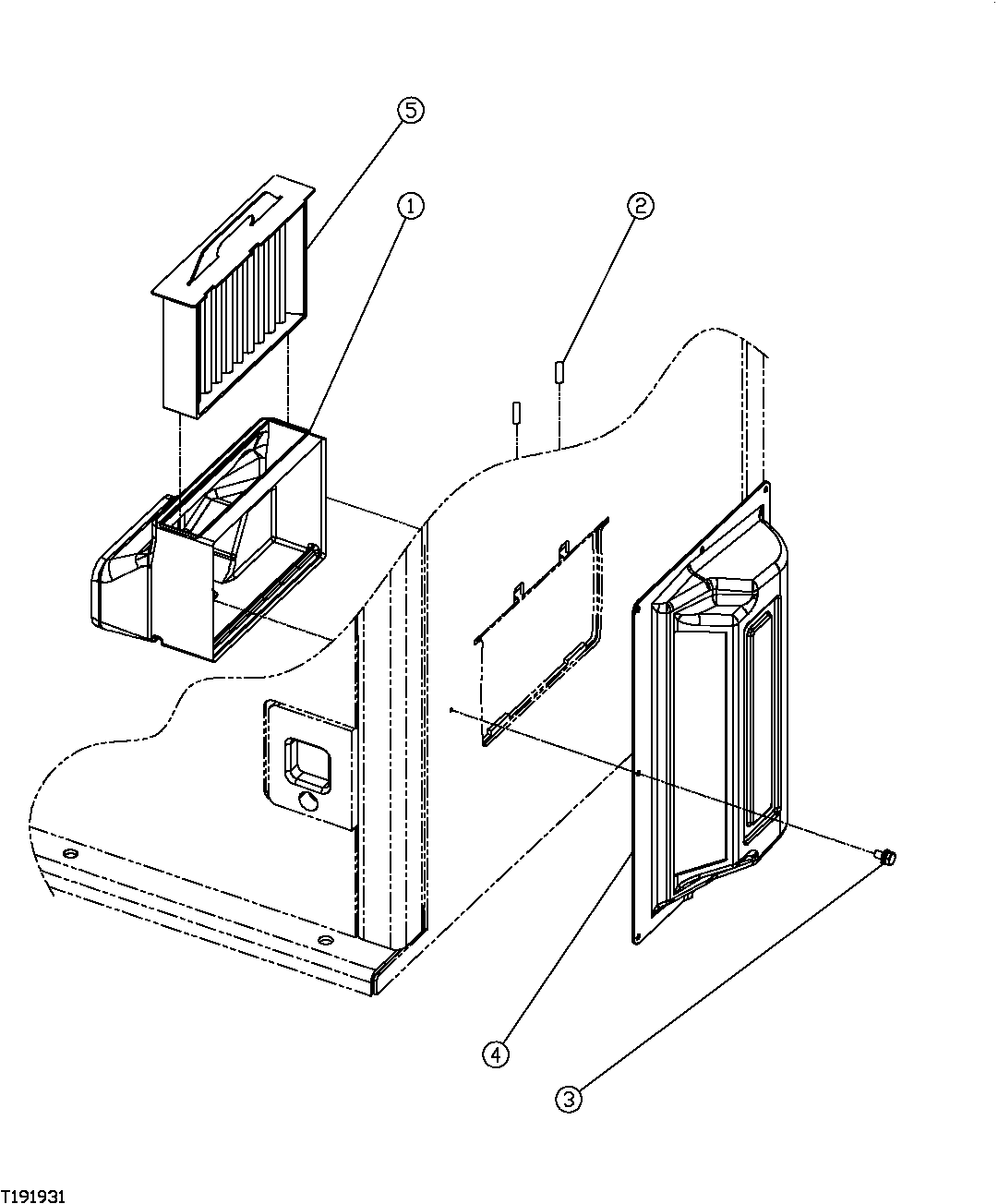 5
1
2
4
3
T191931