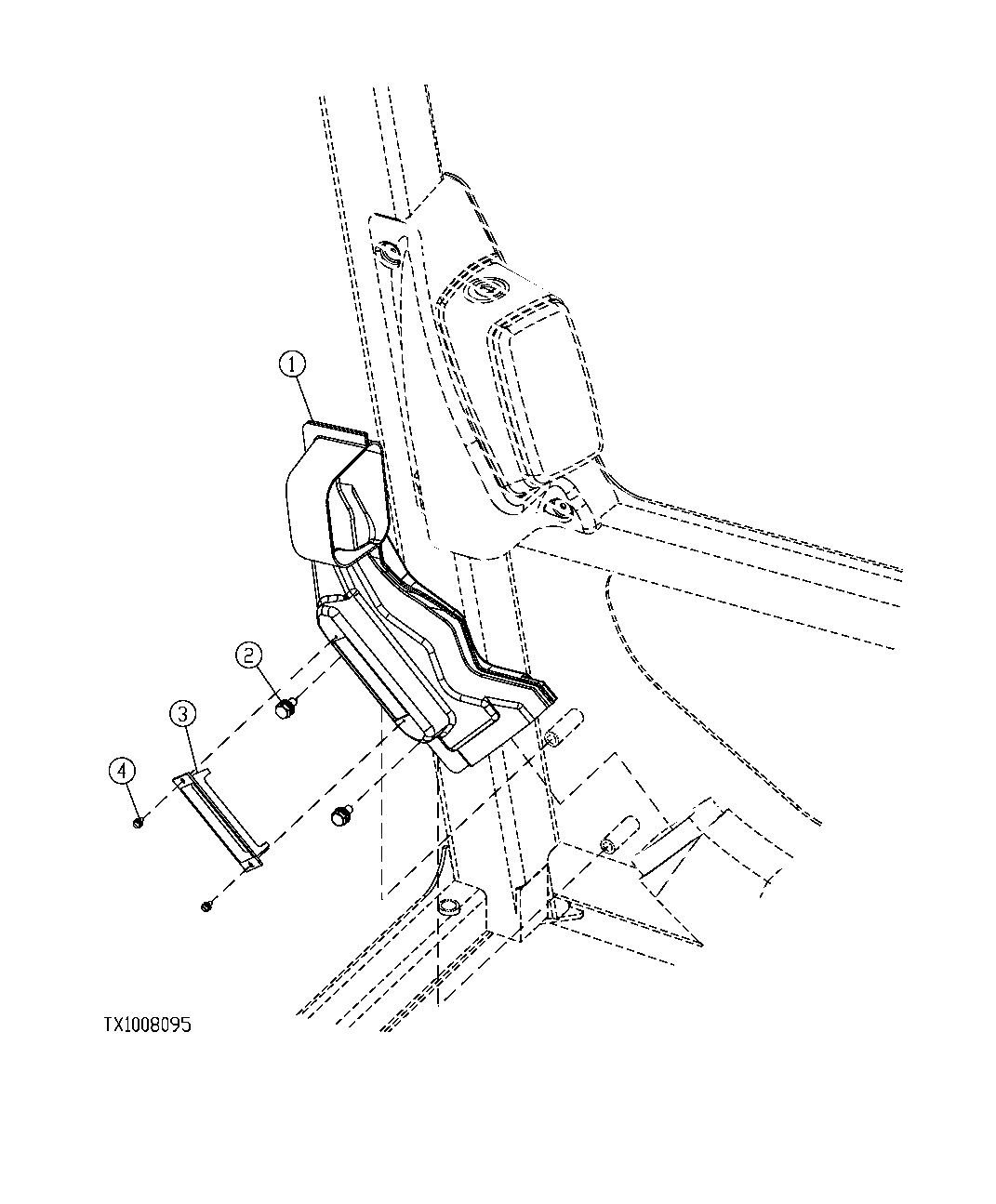 1
2
3
4
TX1008095