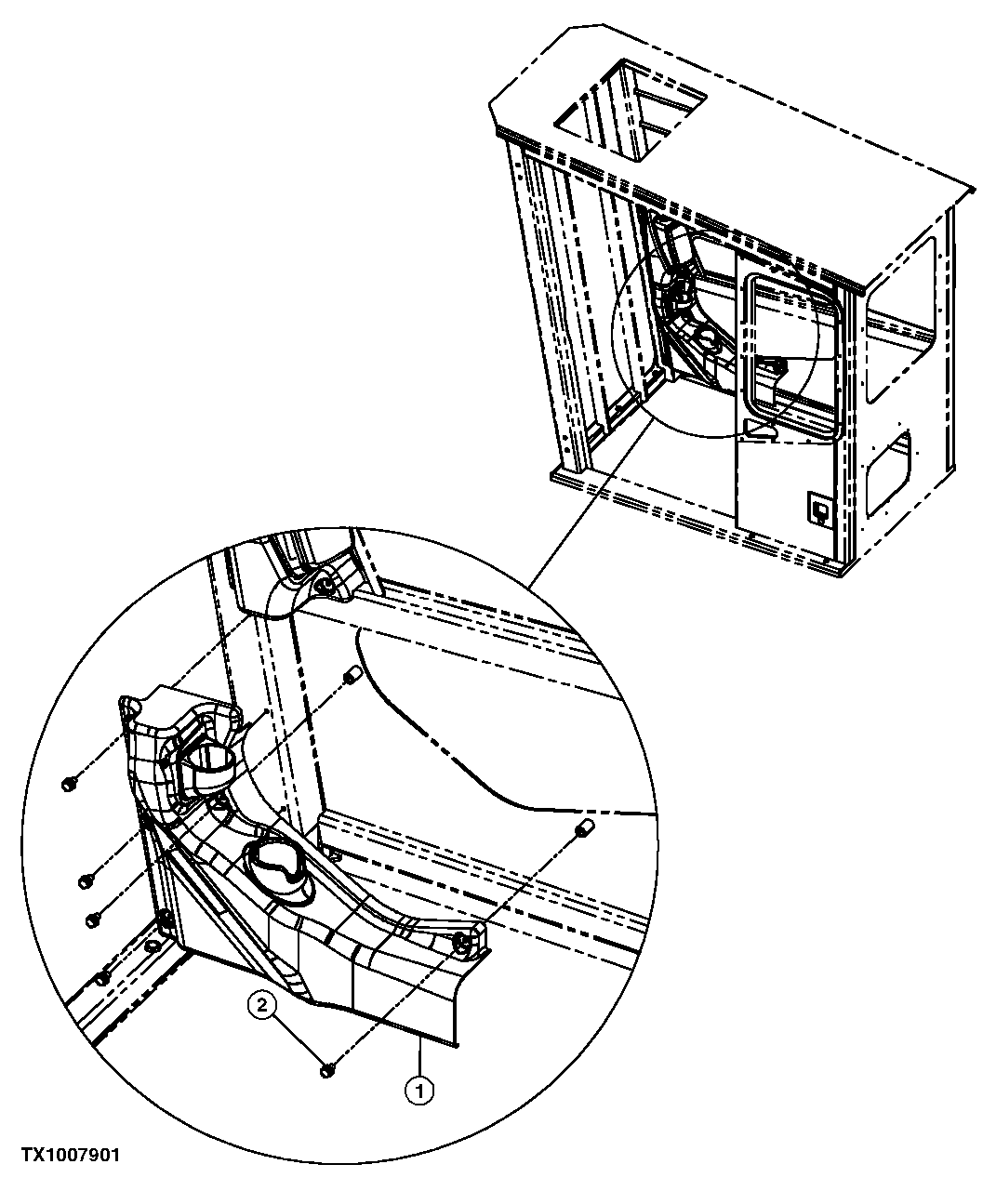 2

1

TX1007901