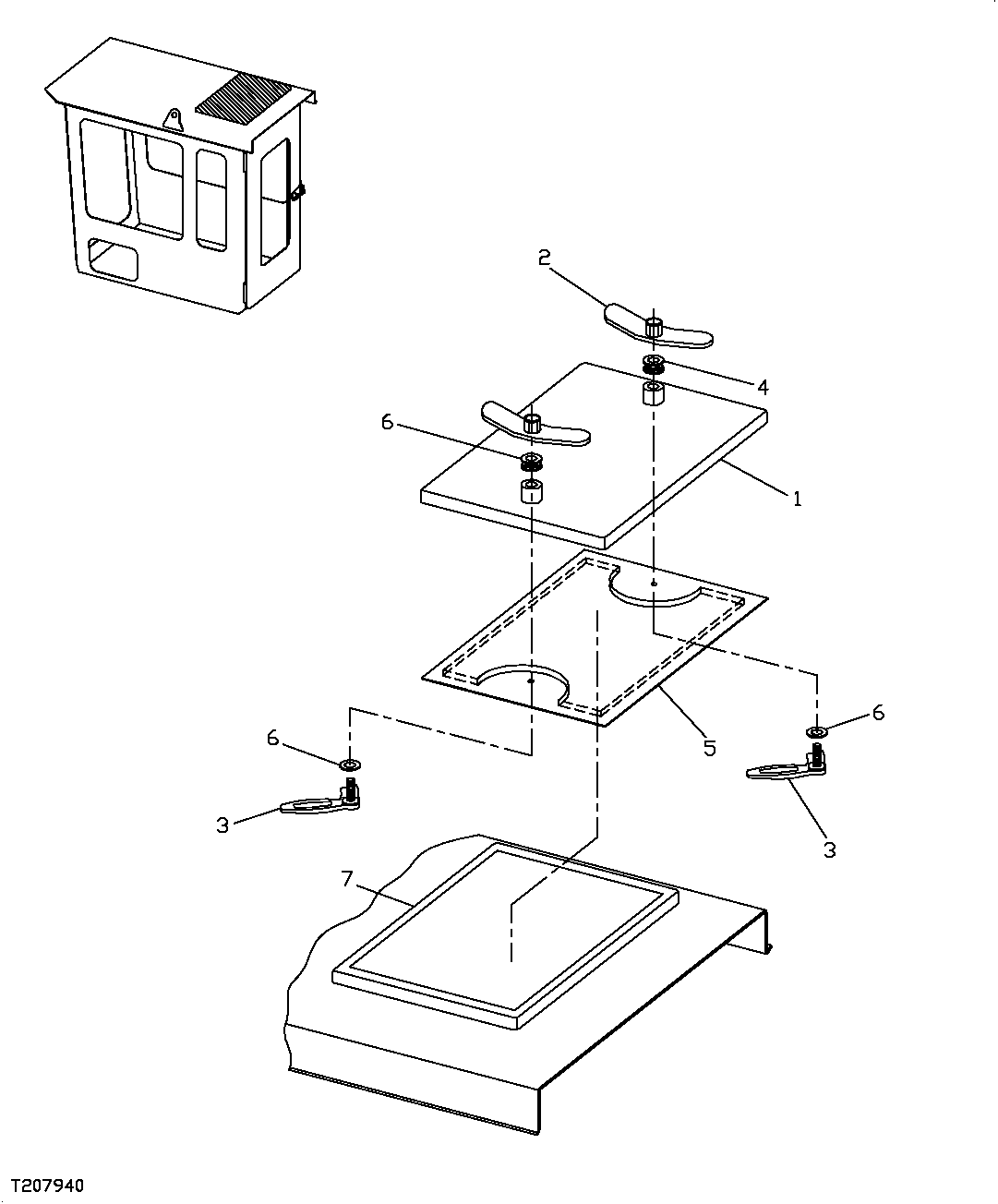 2
4
6
1
5
6
6
3
3
7
T207940