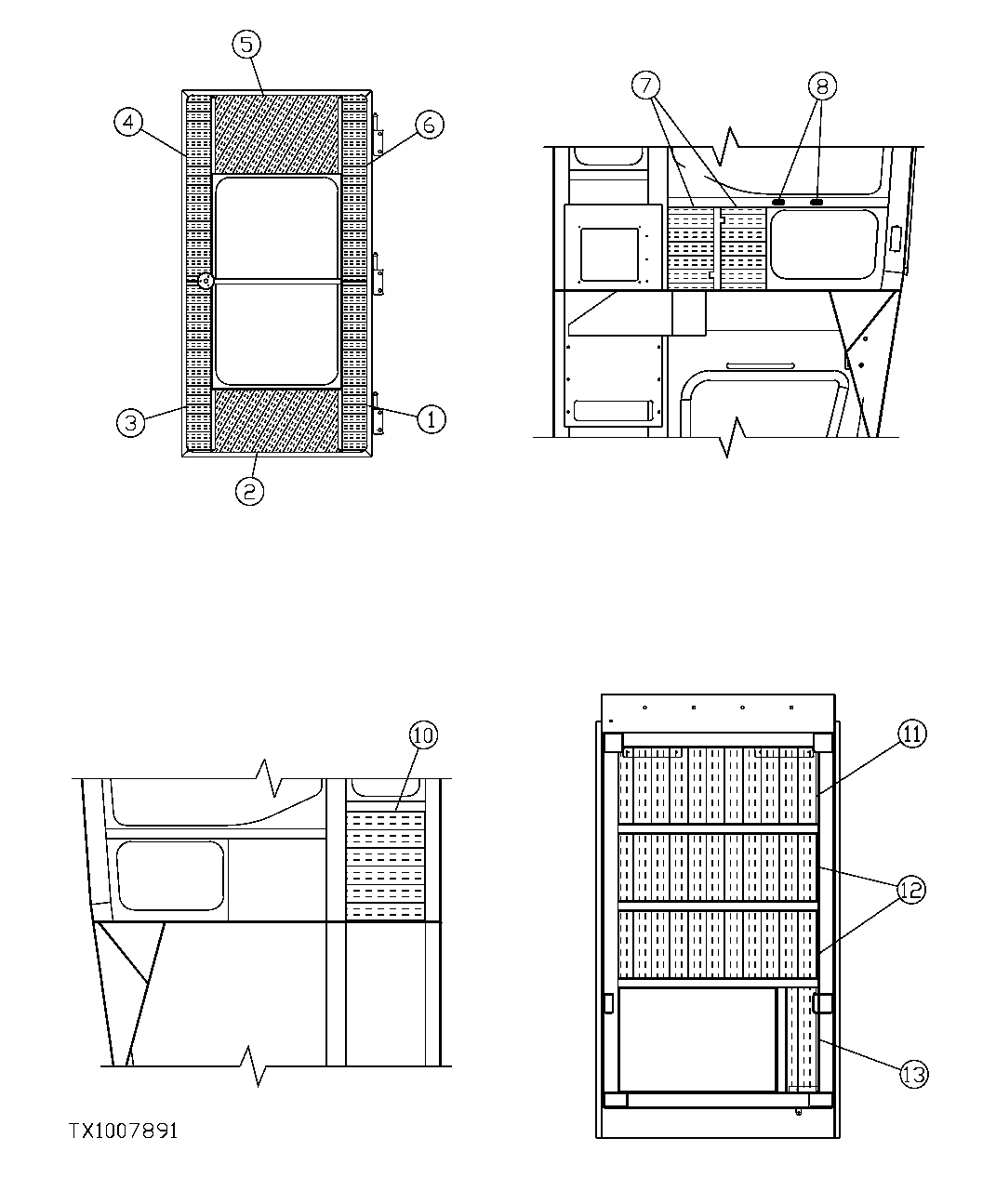 5
4
6
3
1
2
7
8
10
11
12
13
TX1007891