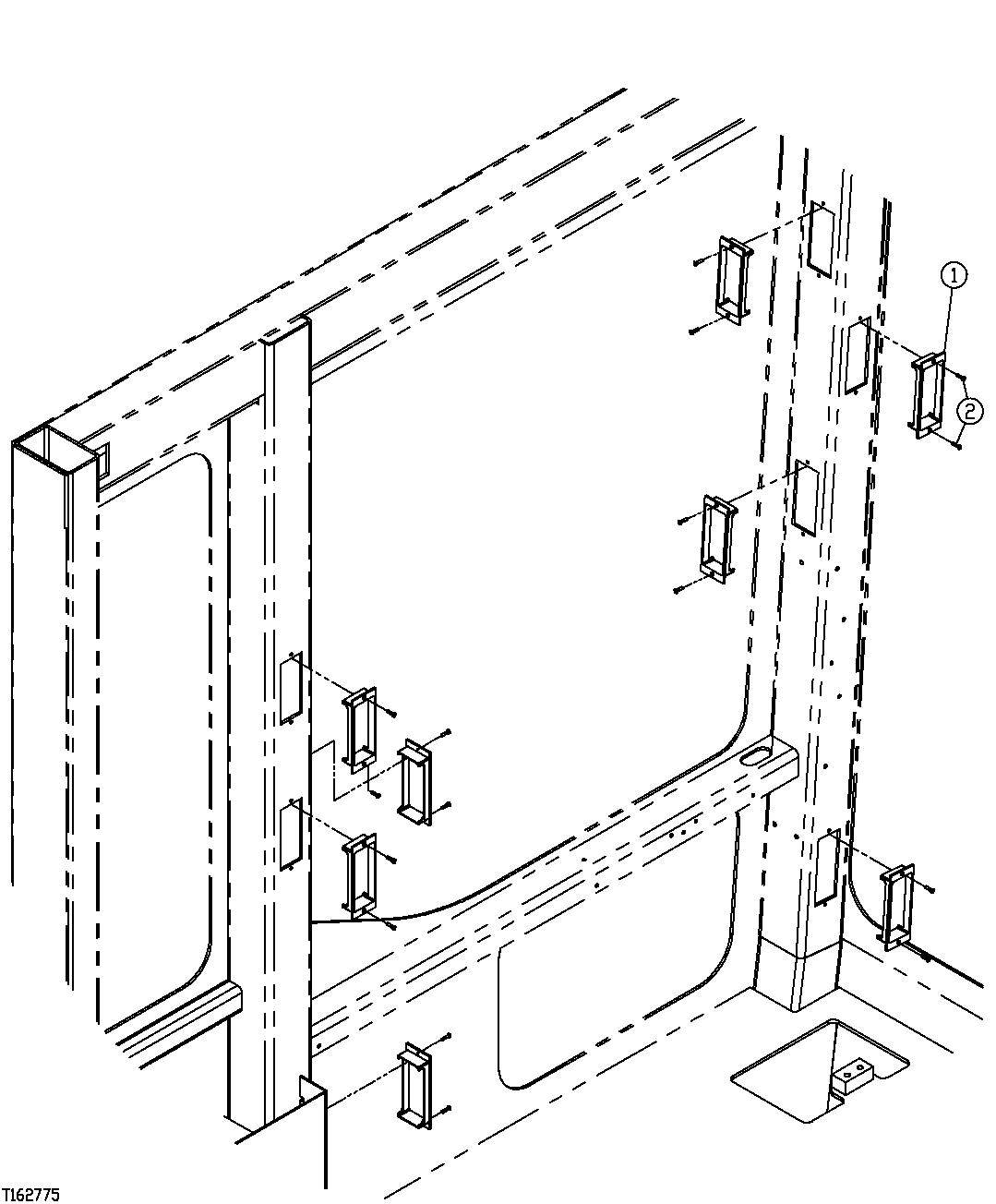 1
2
T162775