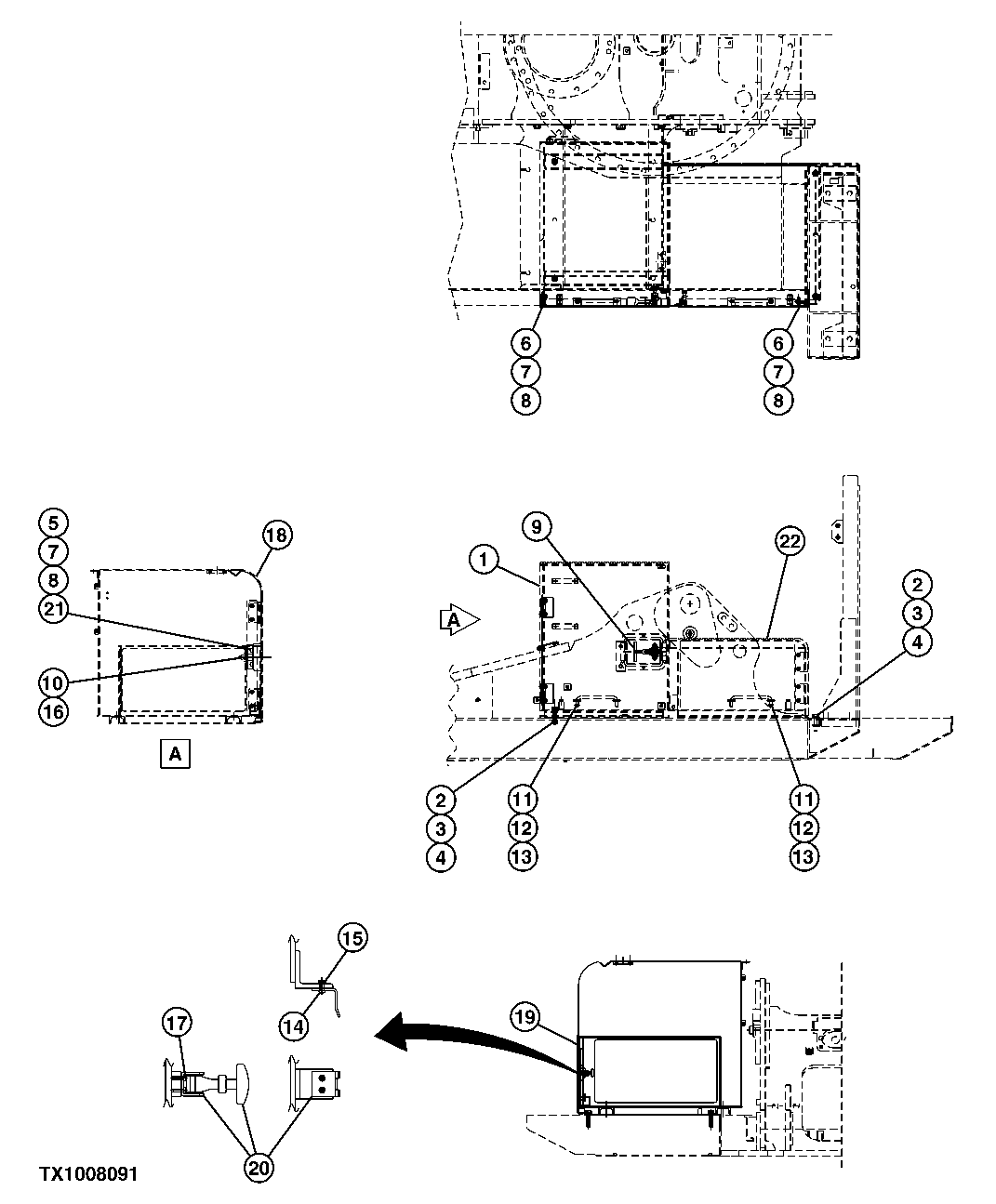 6
7
8
6
7
8

5
7
8
21
10
16
18
A

1
9
22
A
2
3
4
2
3
4
11
12
13
11
12
13

15
14
17
20
19

TX1008091