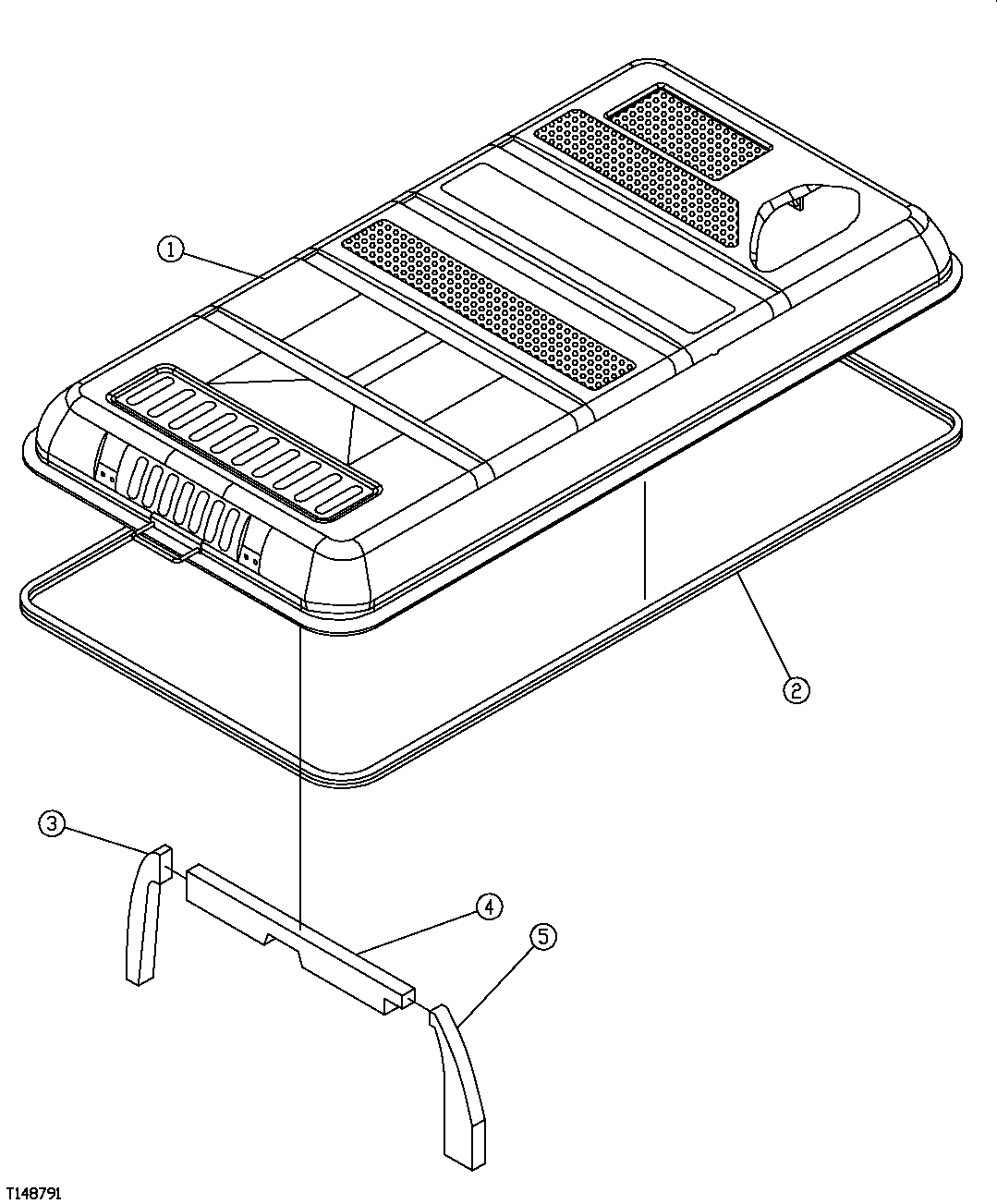 1

2

3

4

5

T148791