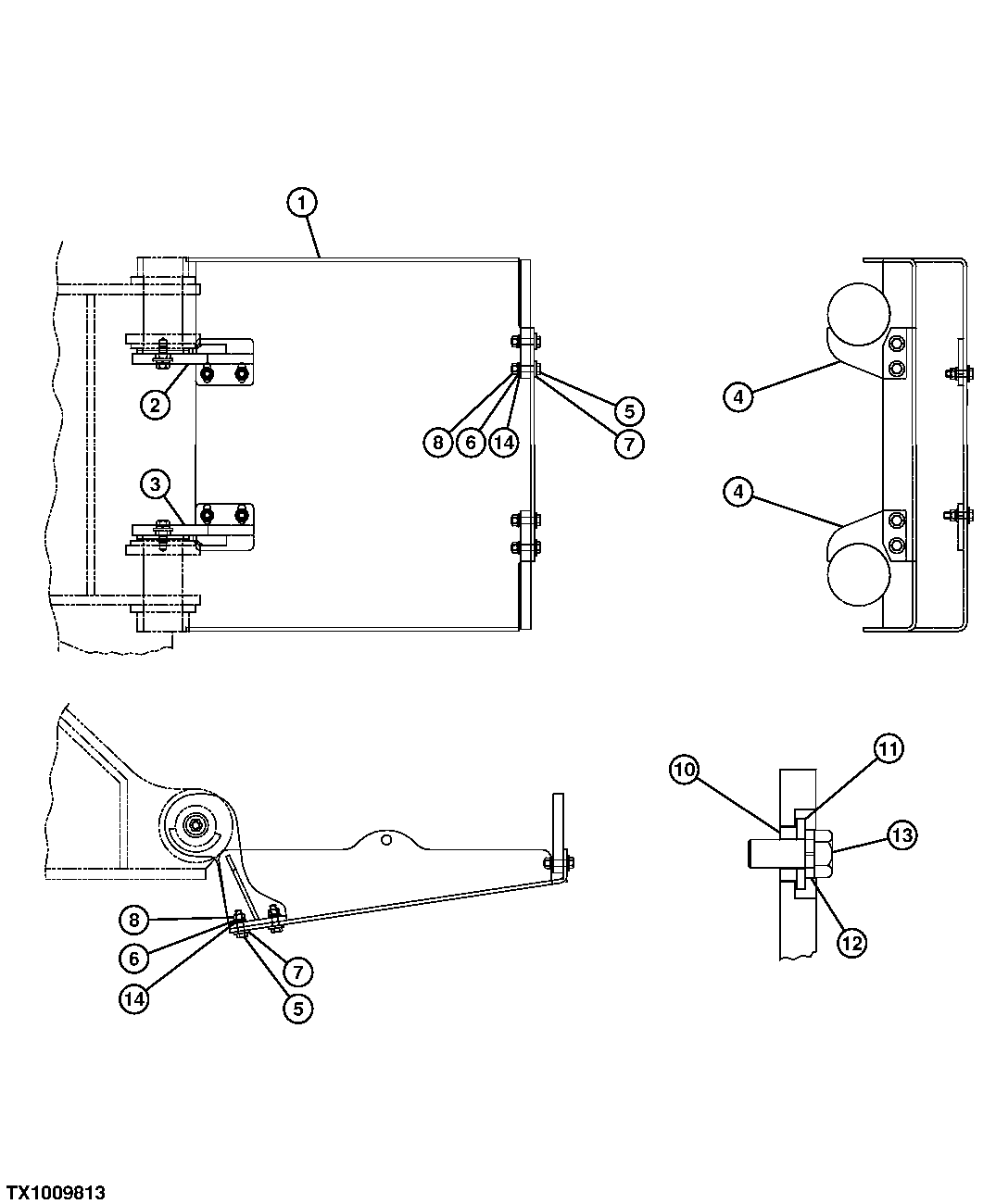 1
2
8 6 14
5
7
3
4
4
10
11
13
12
8
6
14
7
5
TX1009813