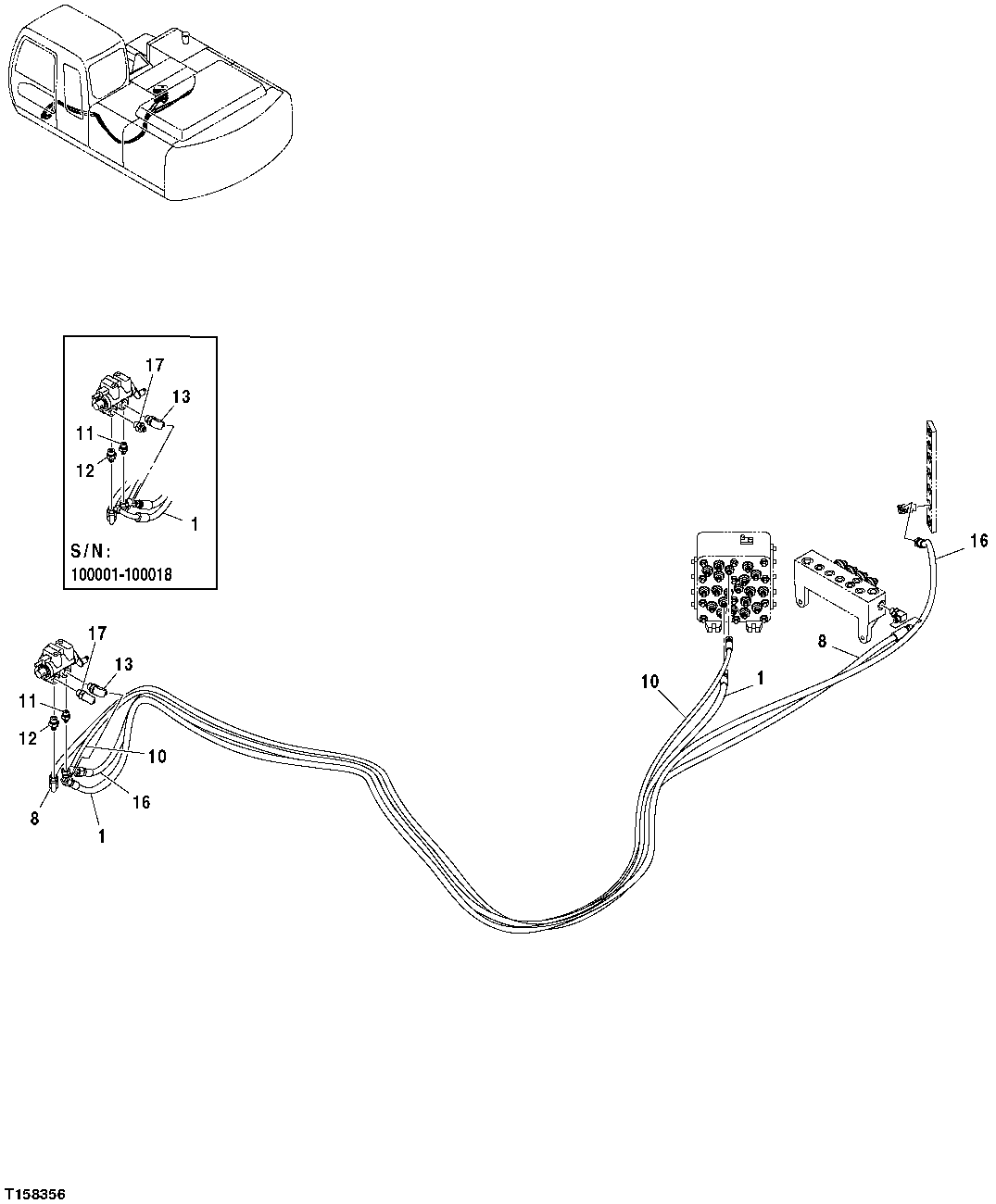 17
13
11
12
1
S/N:
100001-100018

16
8
10
1

17
13
11
12
10
16
8
1

T158356