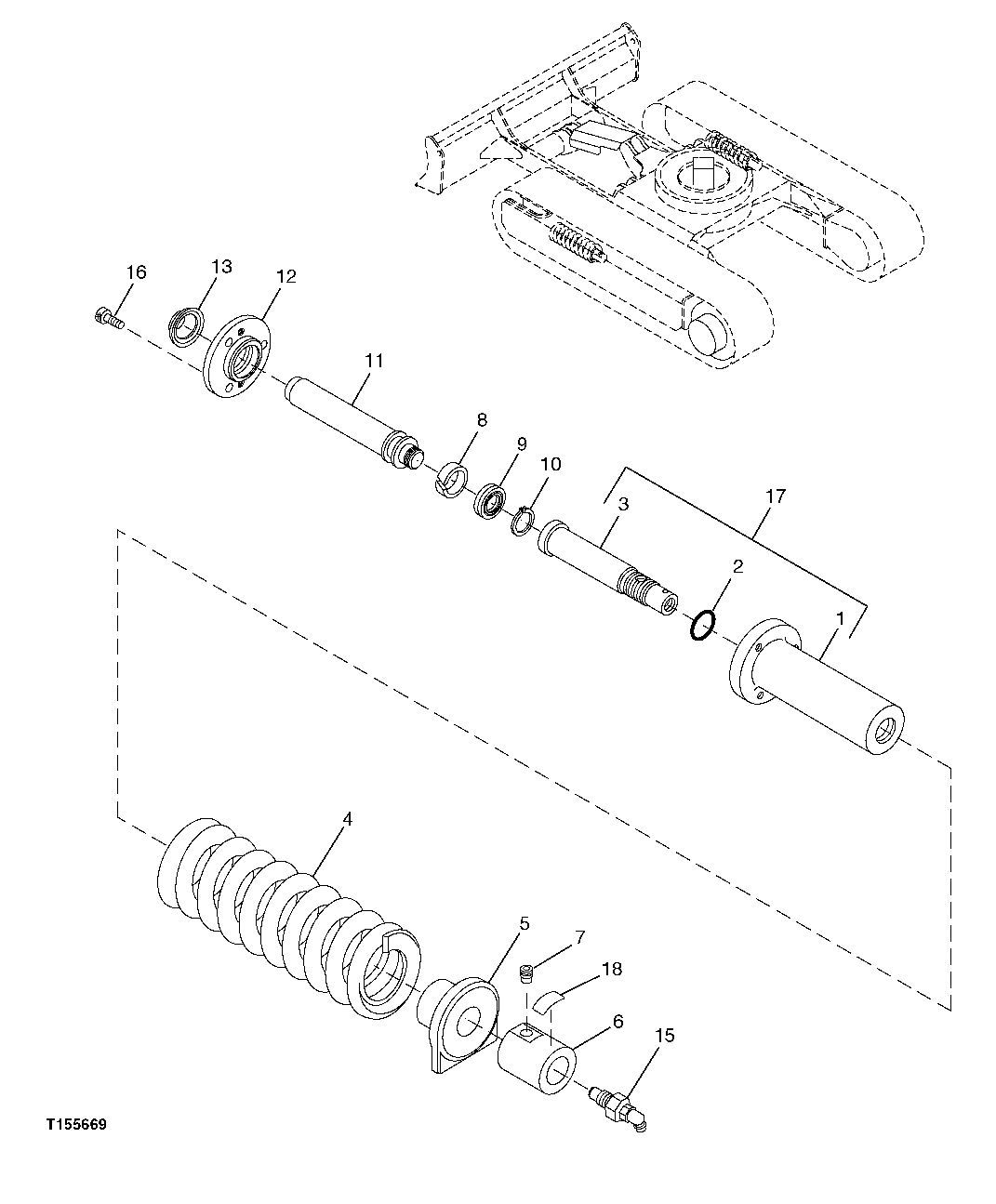 16
13
12
11
8
9
10
3
17
2
1
4
5
7
18
6
15
T155669