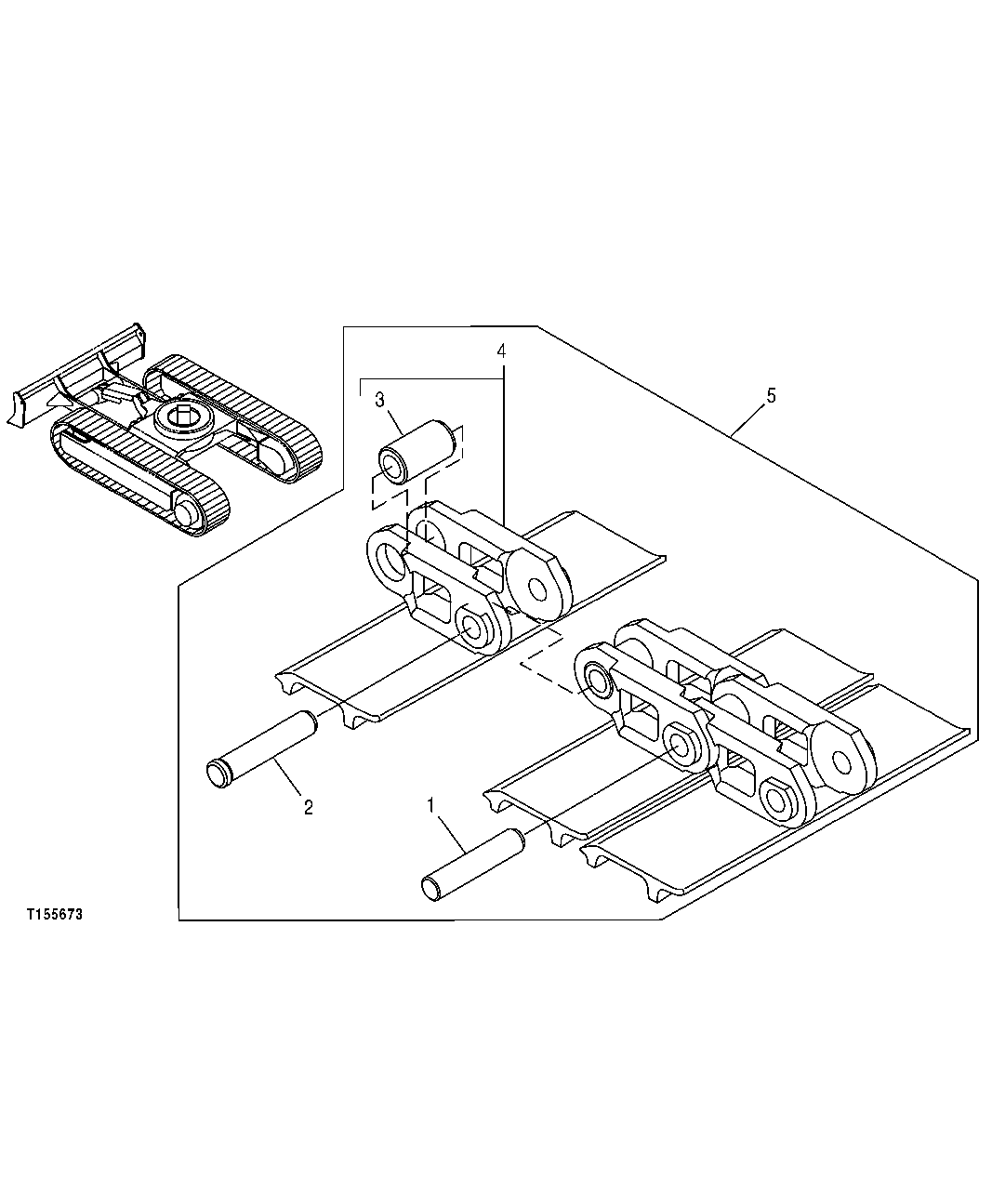 4
3
5
2
1
T155673