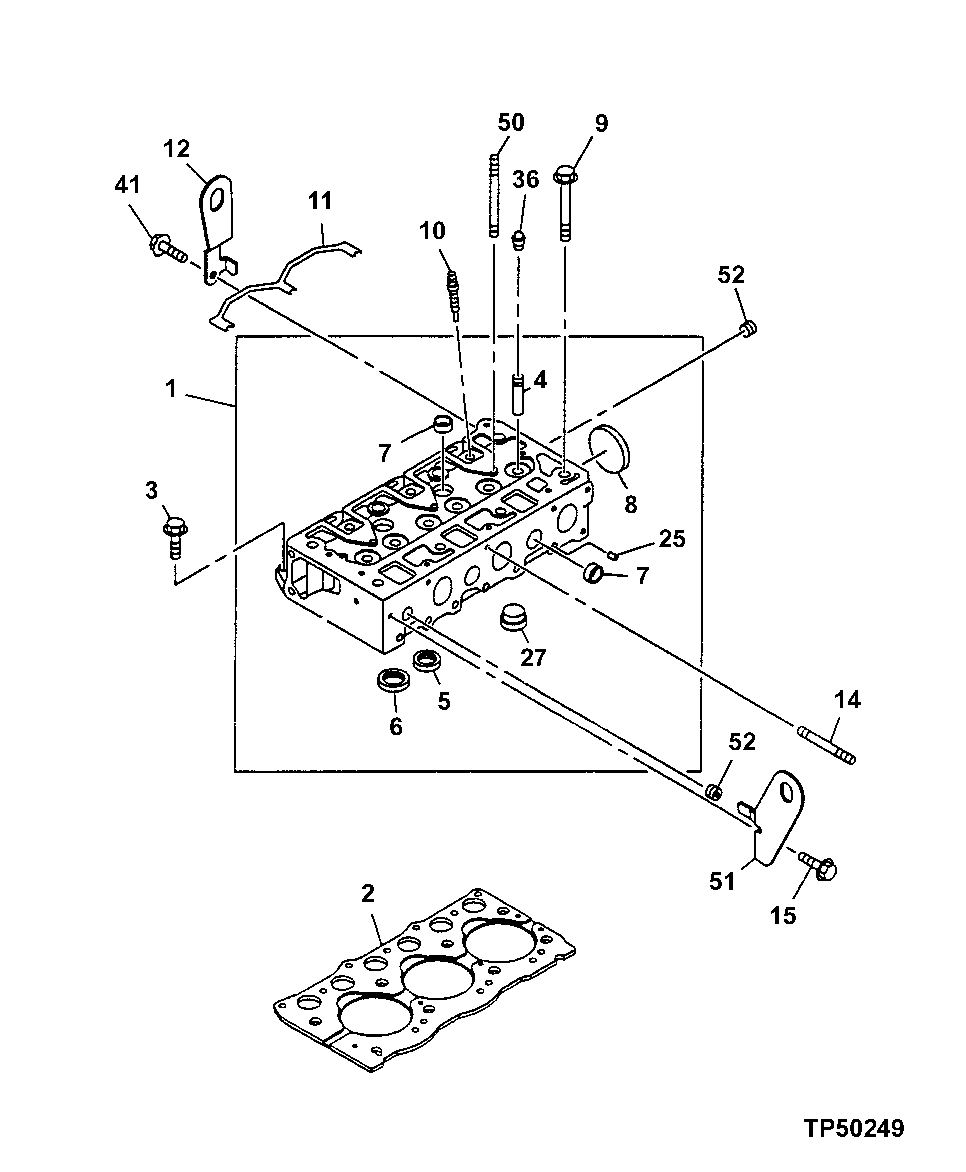 50
9
12
36
41
11
10
52
1
4
7
8
3
25
7
27
5
6
14
52
51
15
2
TP50249