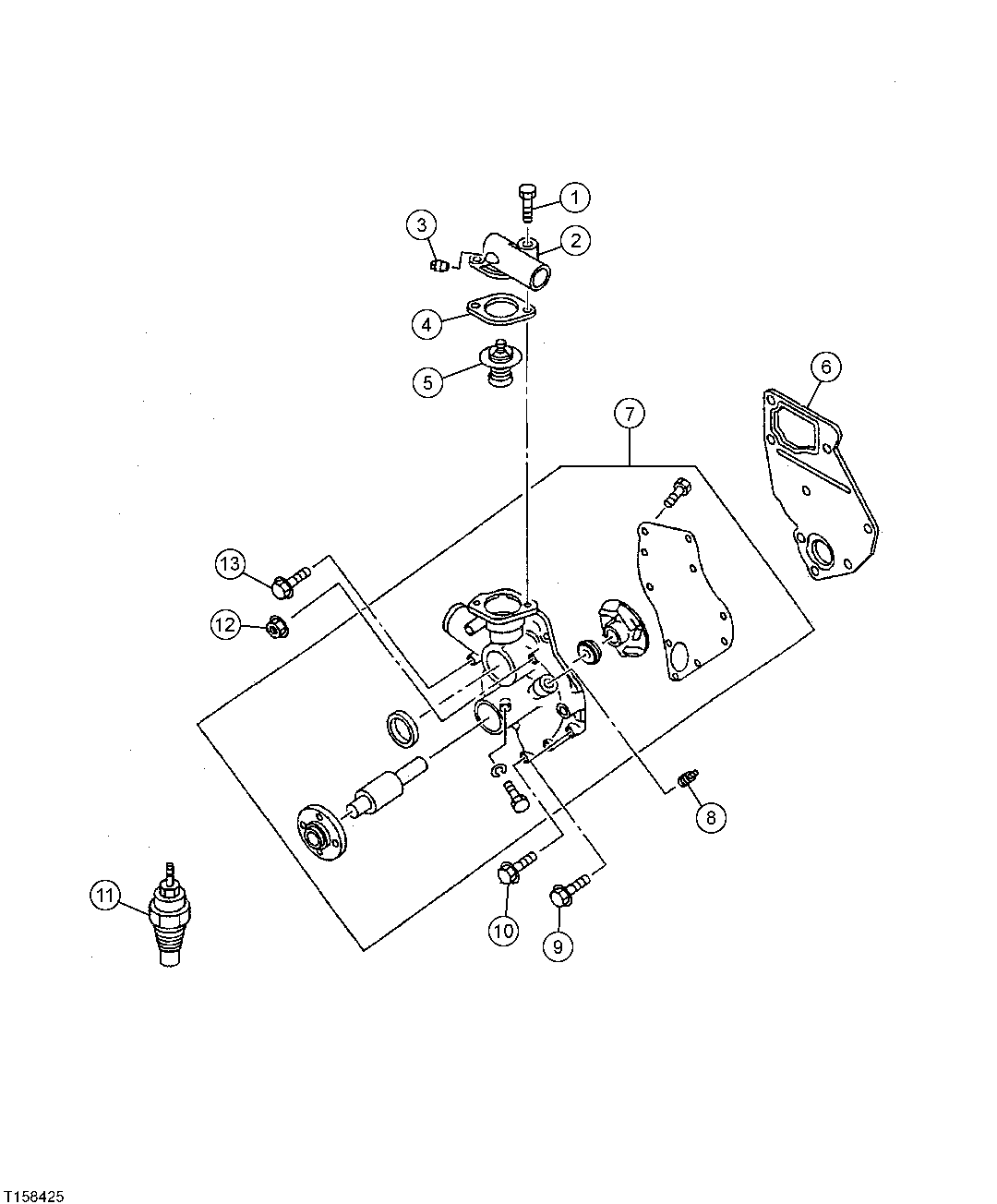 1
2
3
4
5
6
7
13
12
8
11
10
9
T158425