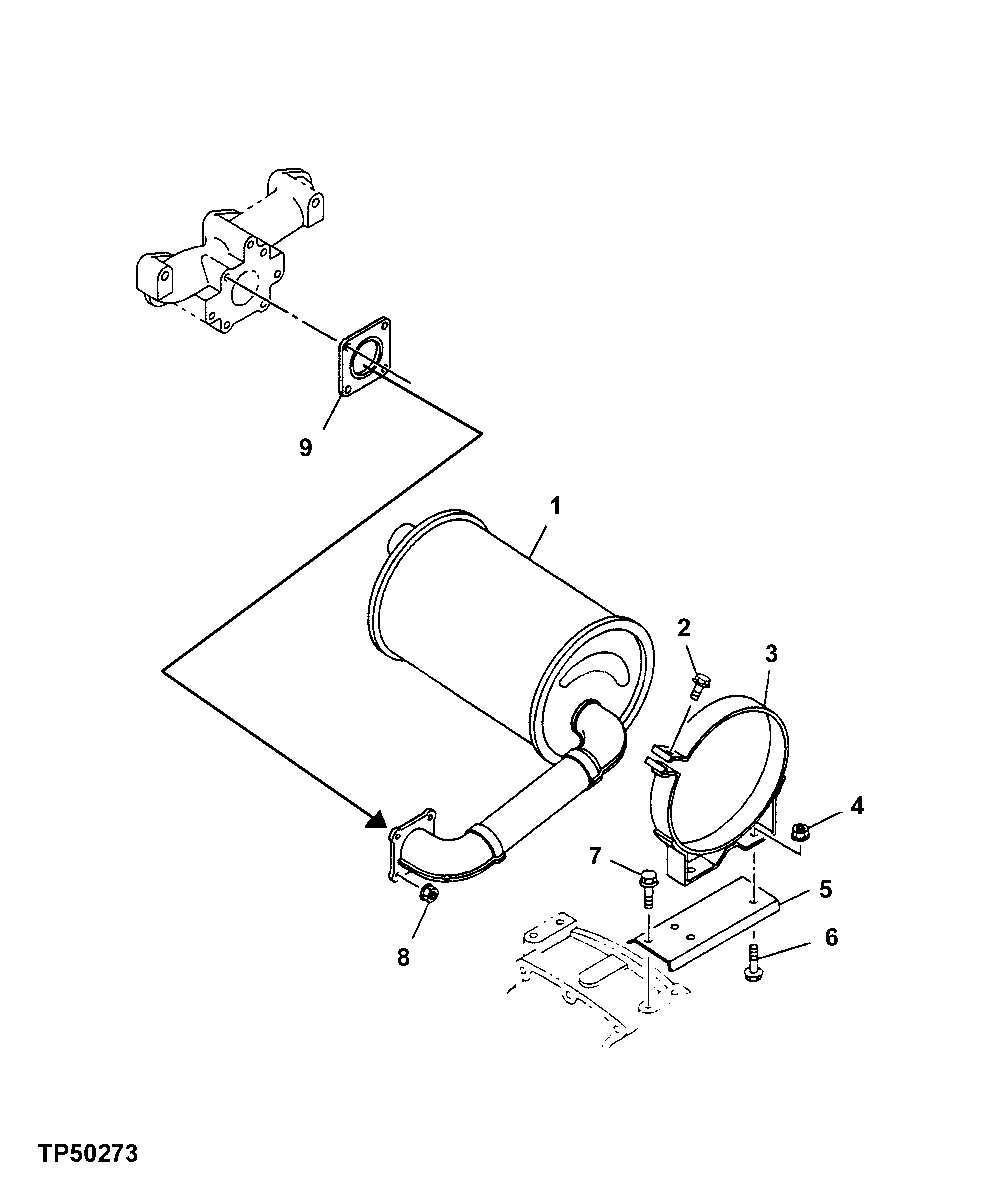 9

1

2

3

4

7

5

6

8

TP50273