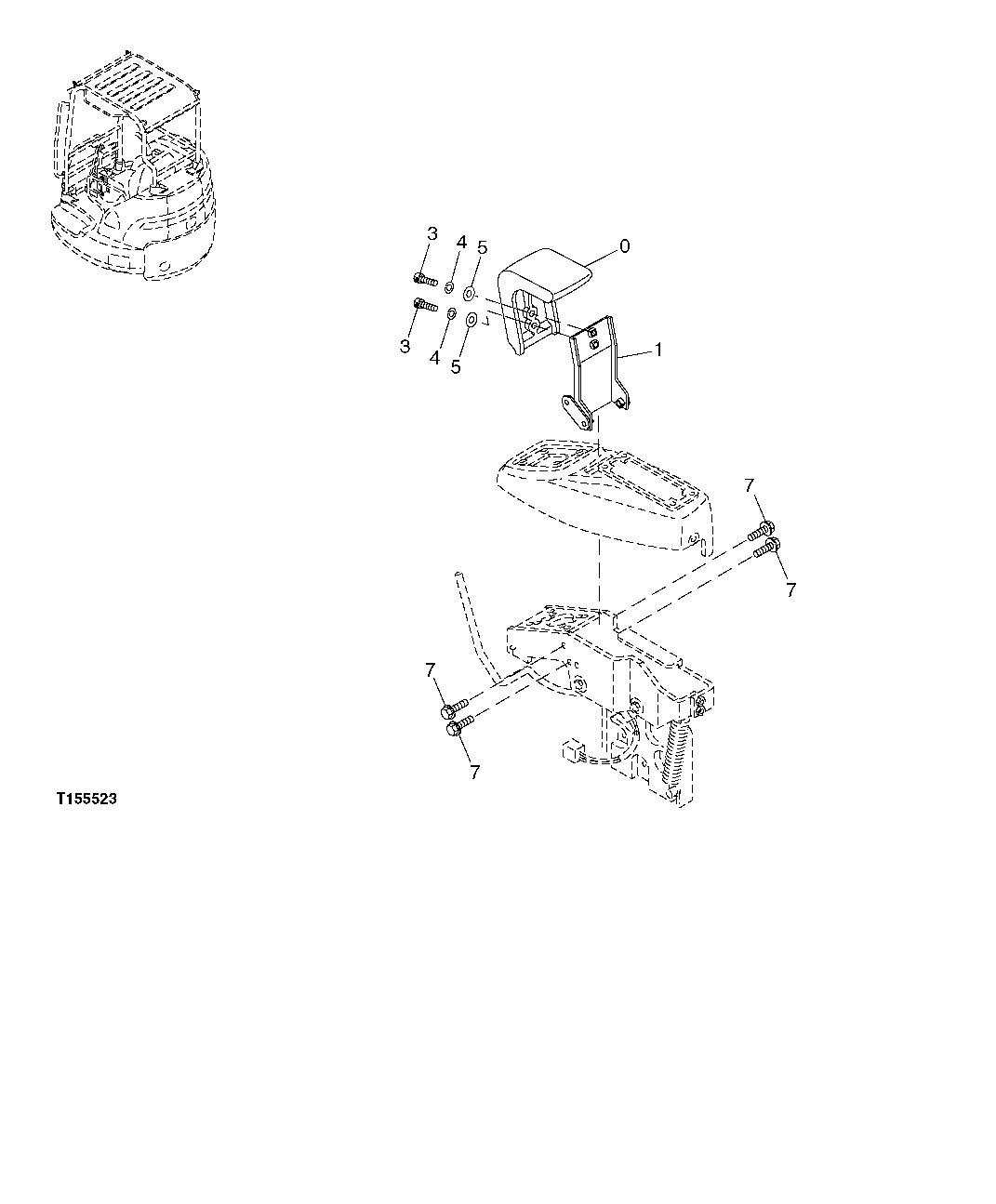 3
4
5
0
3
4
5
1
7
7
7
7
T155523