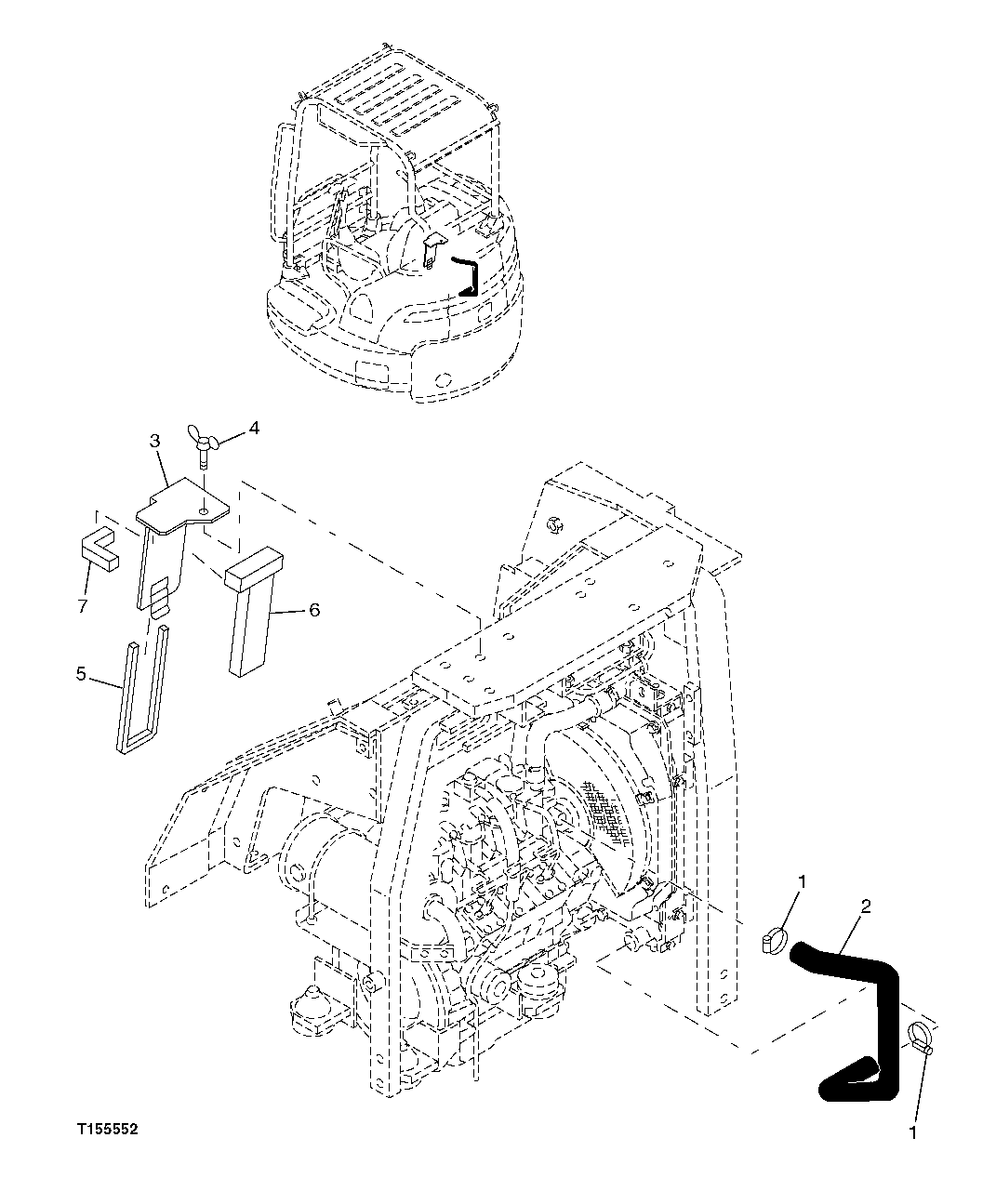 3
4
7
6
5
1
2
1
T155552