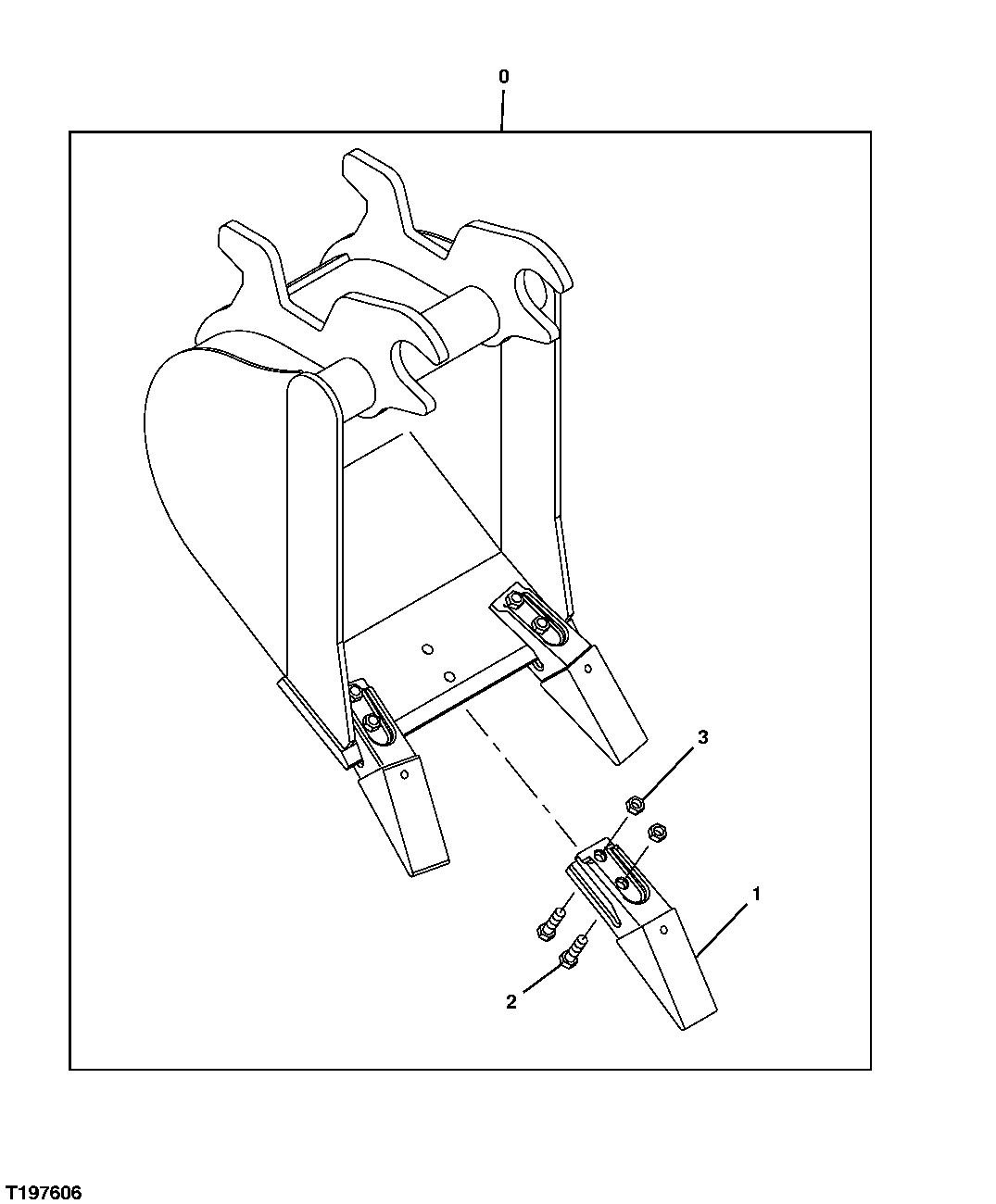 0

3

1

2

T197606