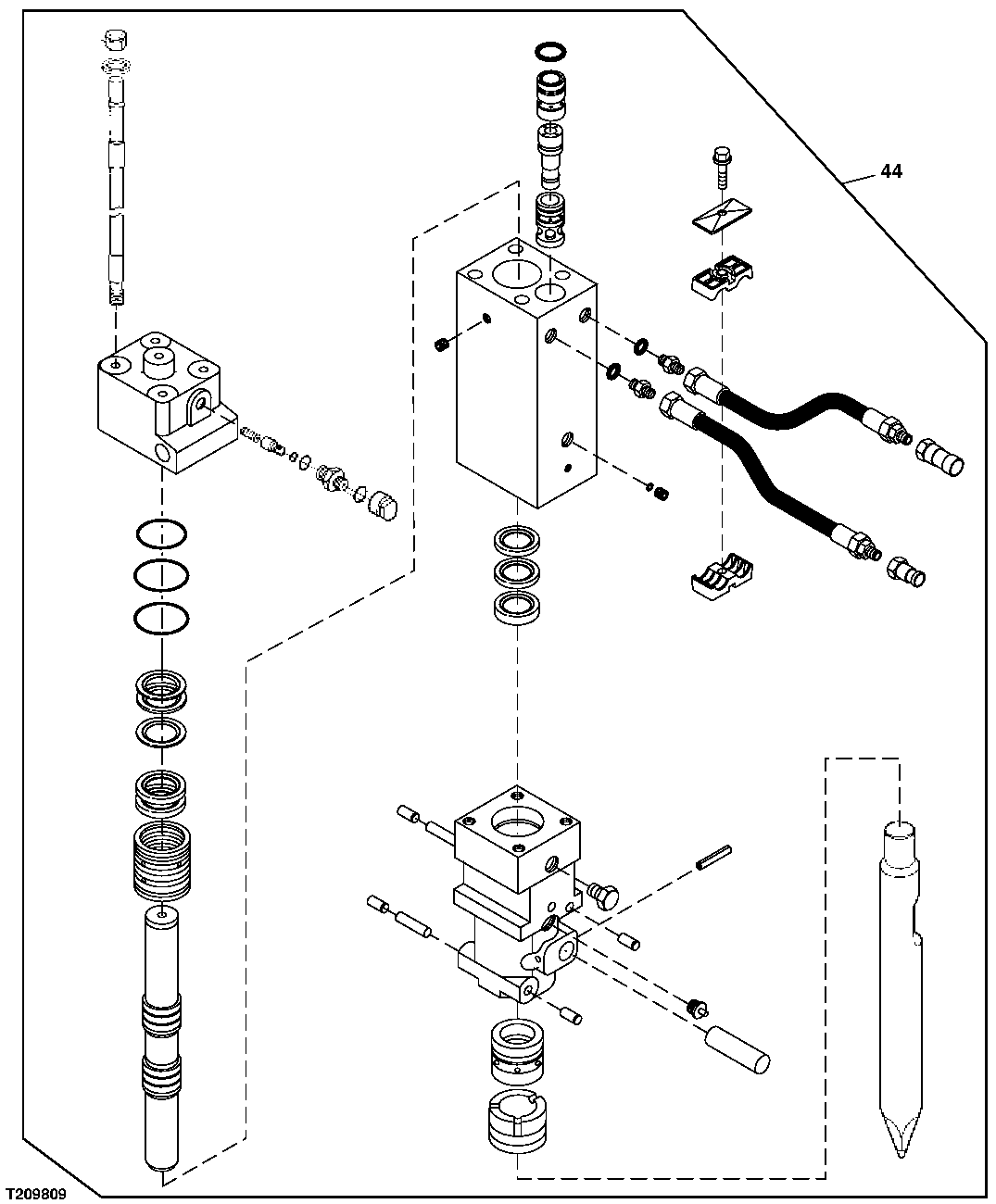 44

T209809