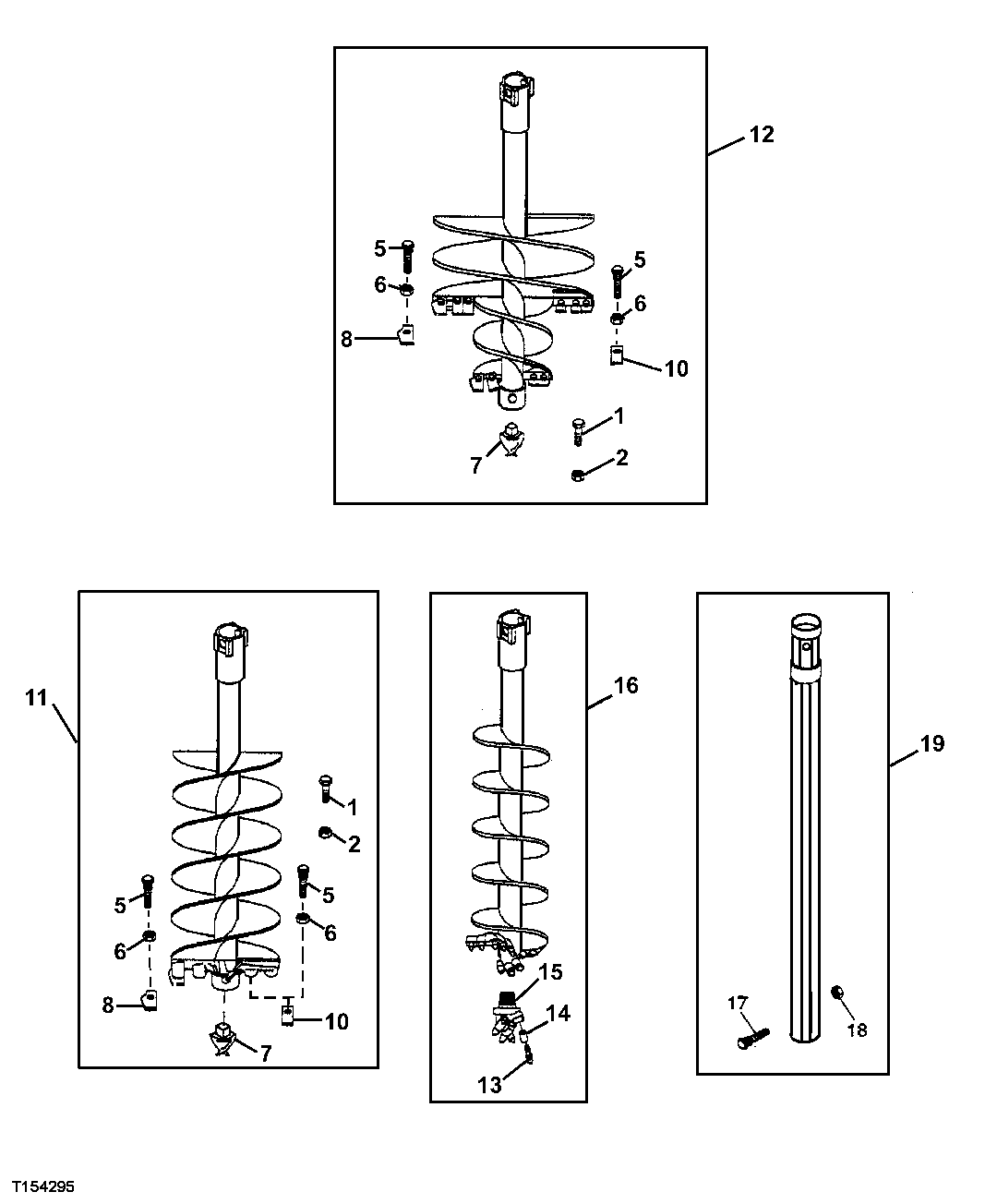 12
5
6
8
5
6
10
1
7
2

11
1
2
5
5
6
6
8
10
7

16
15
14
13

19
17
18

T154295