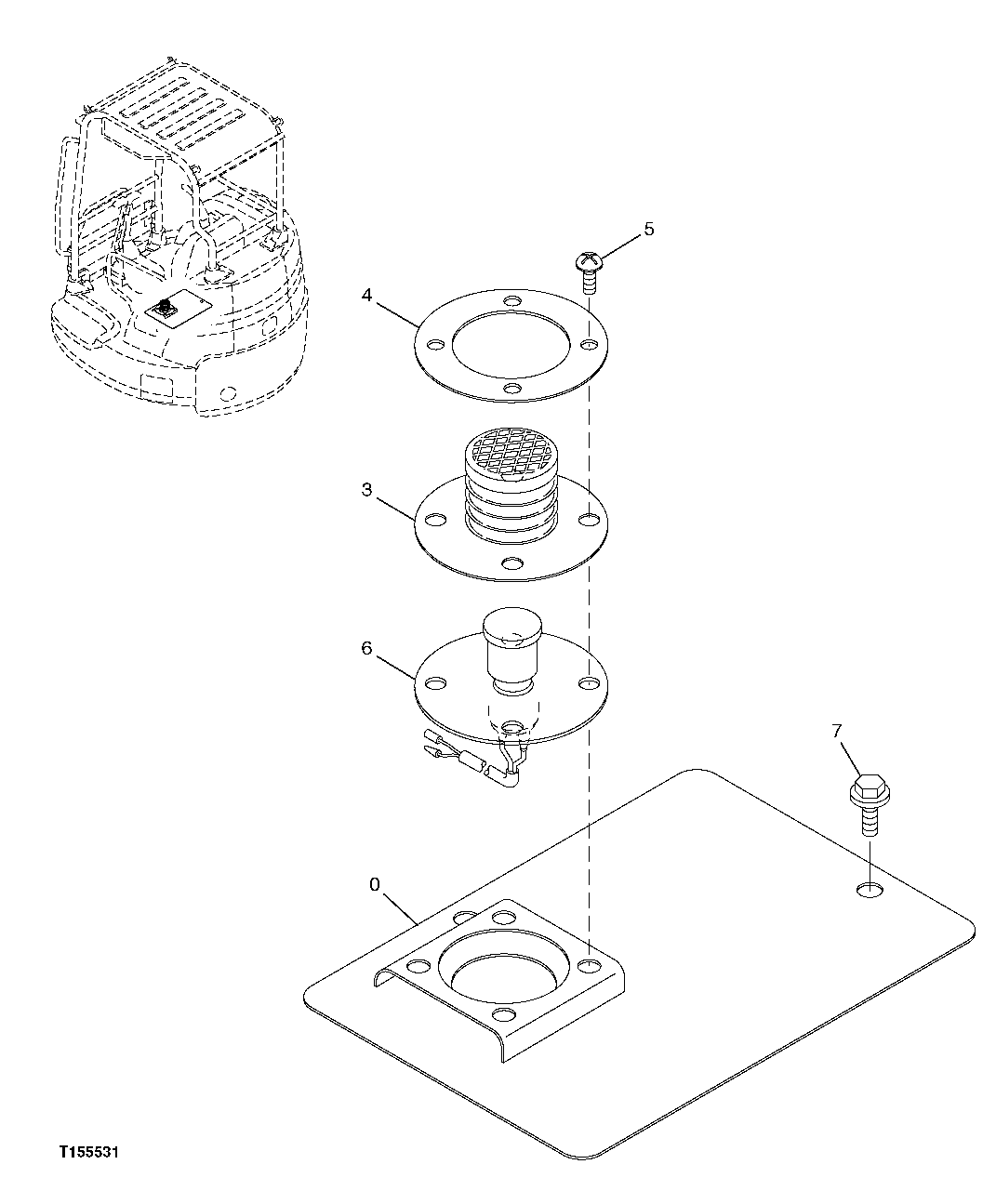 5
4
3
6
7
0
T155531