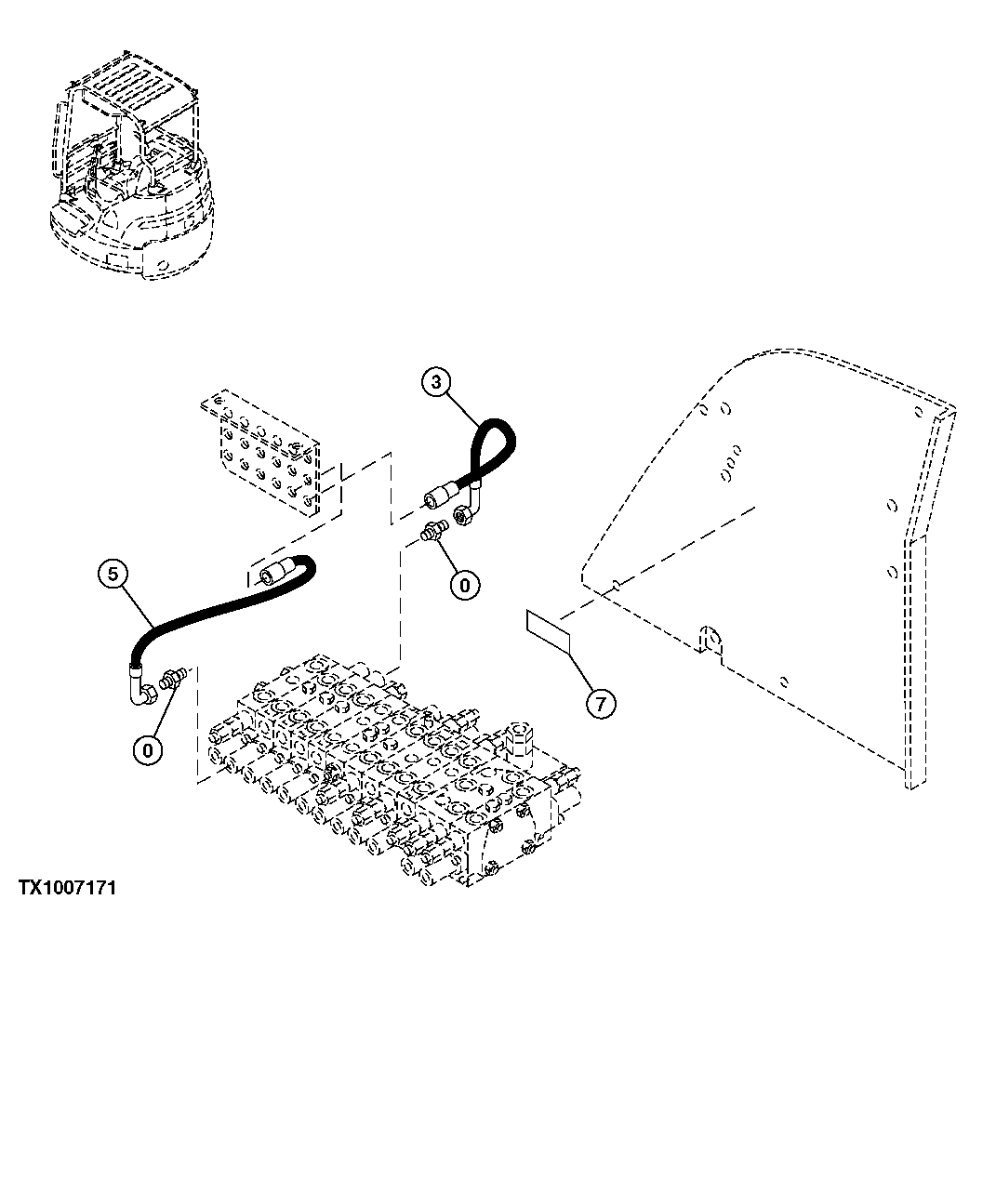 3

5

0

0

7

TX1007171