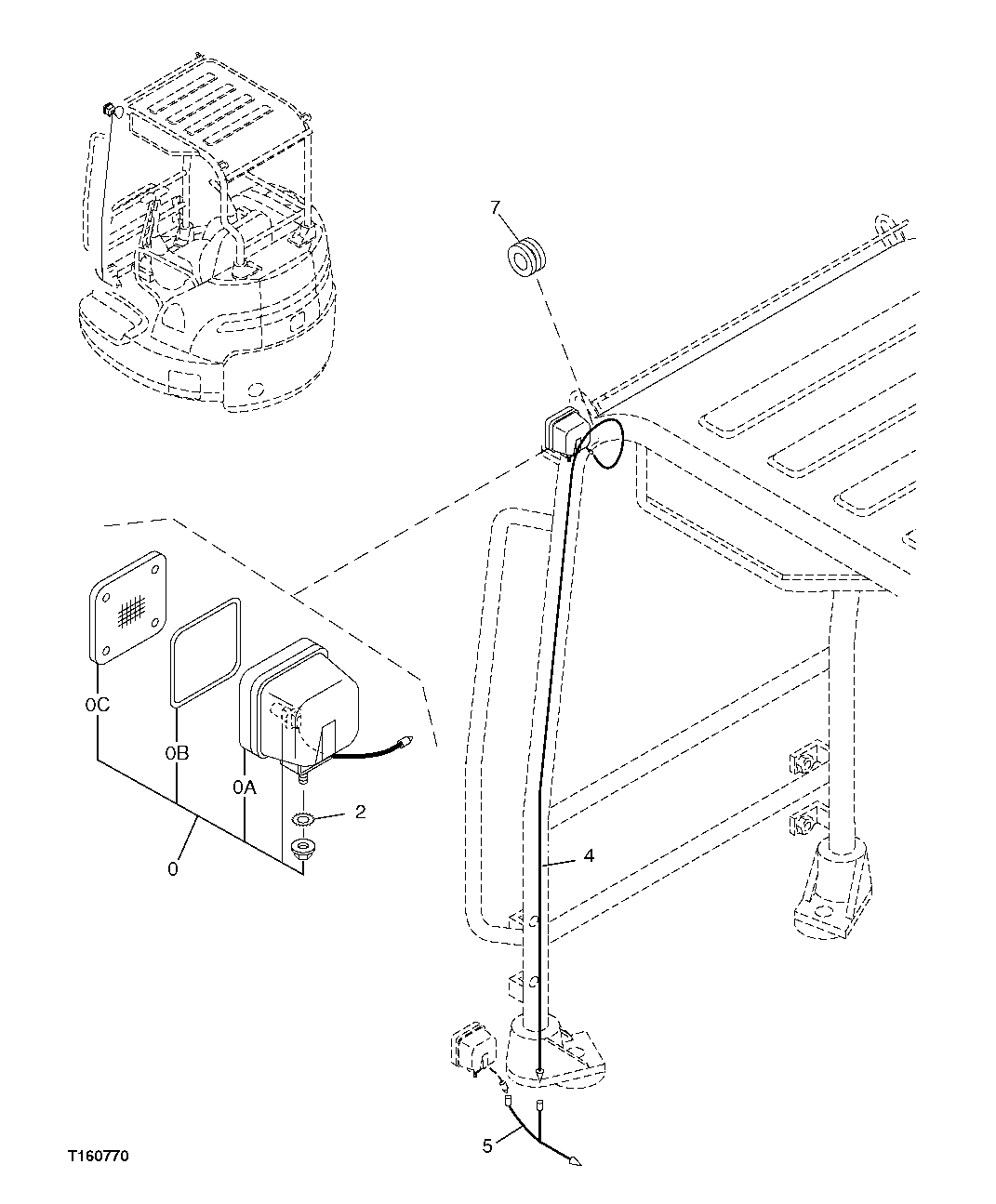 7

0C

0B

0A

2

0

4

5

T160770