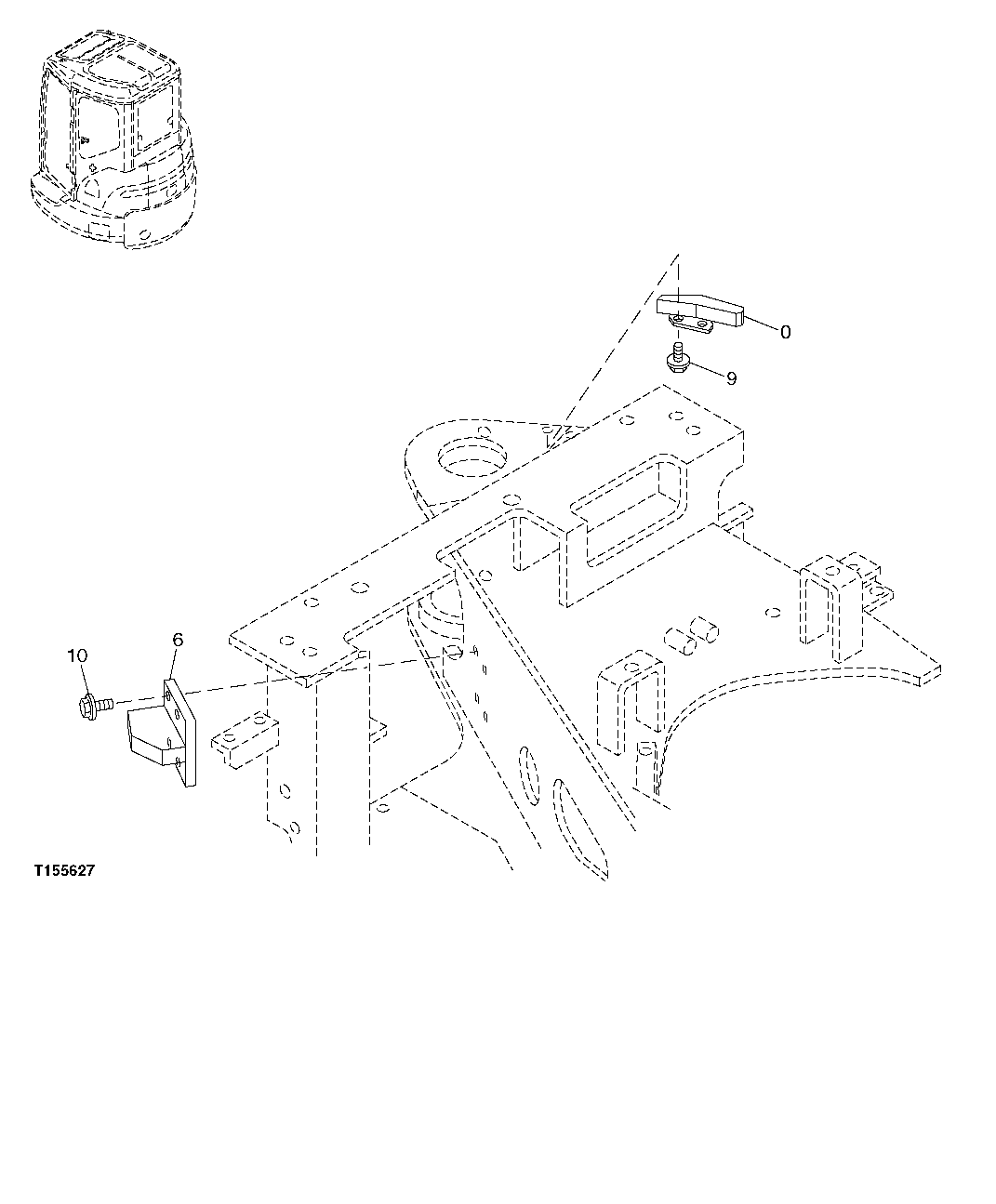 0
9
10
6
T155627