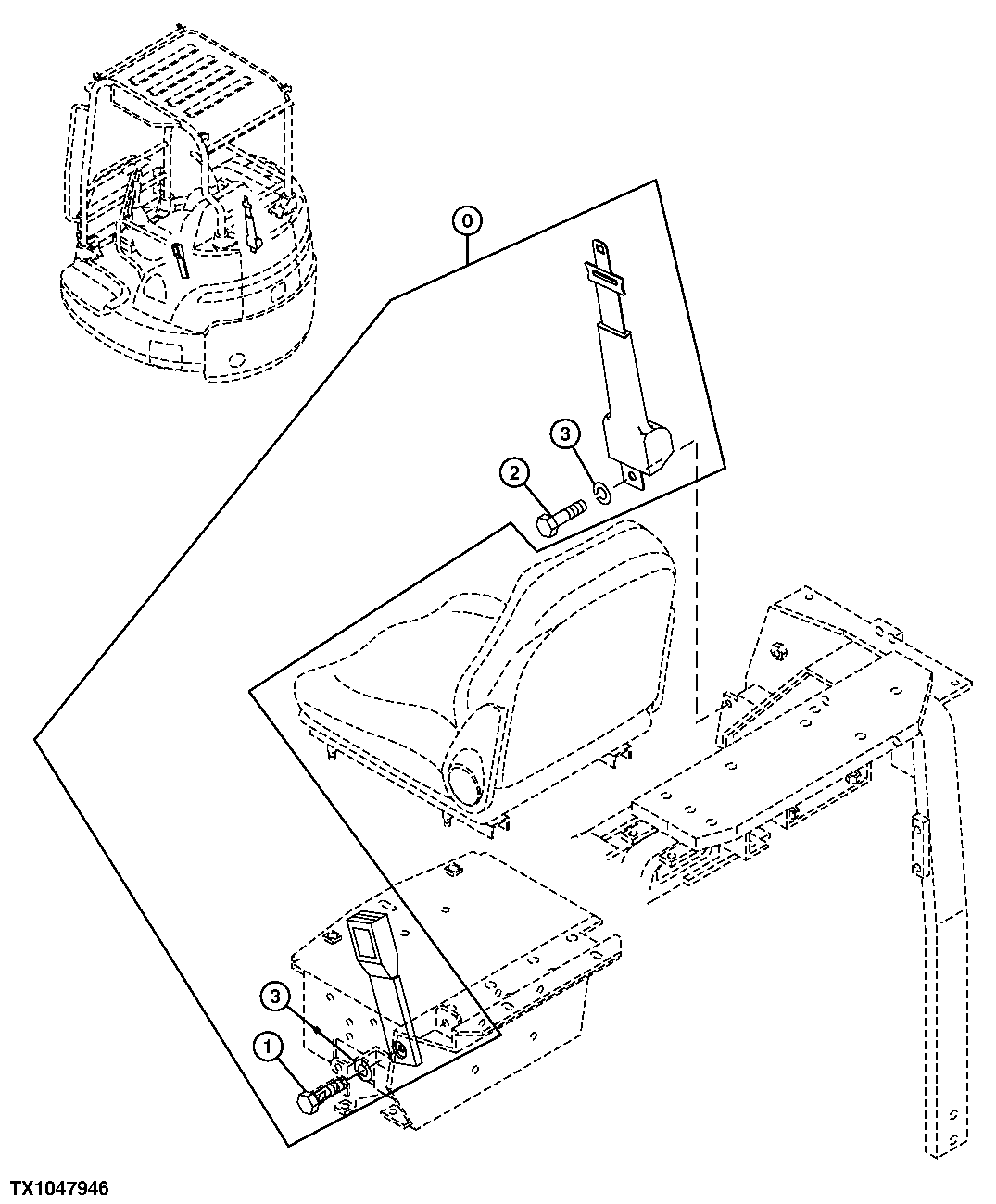 0
3
2
3
1
TX1047946