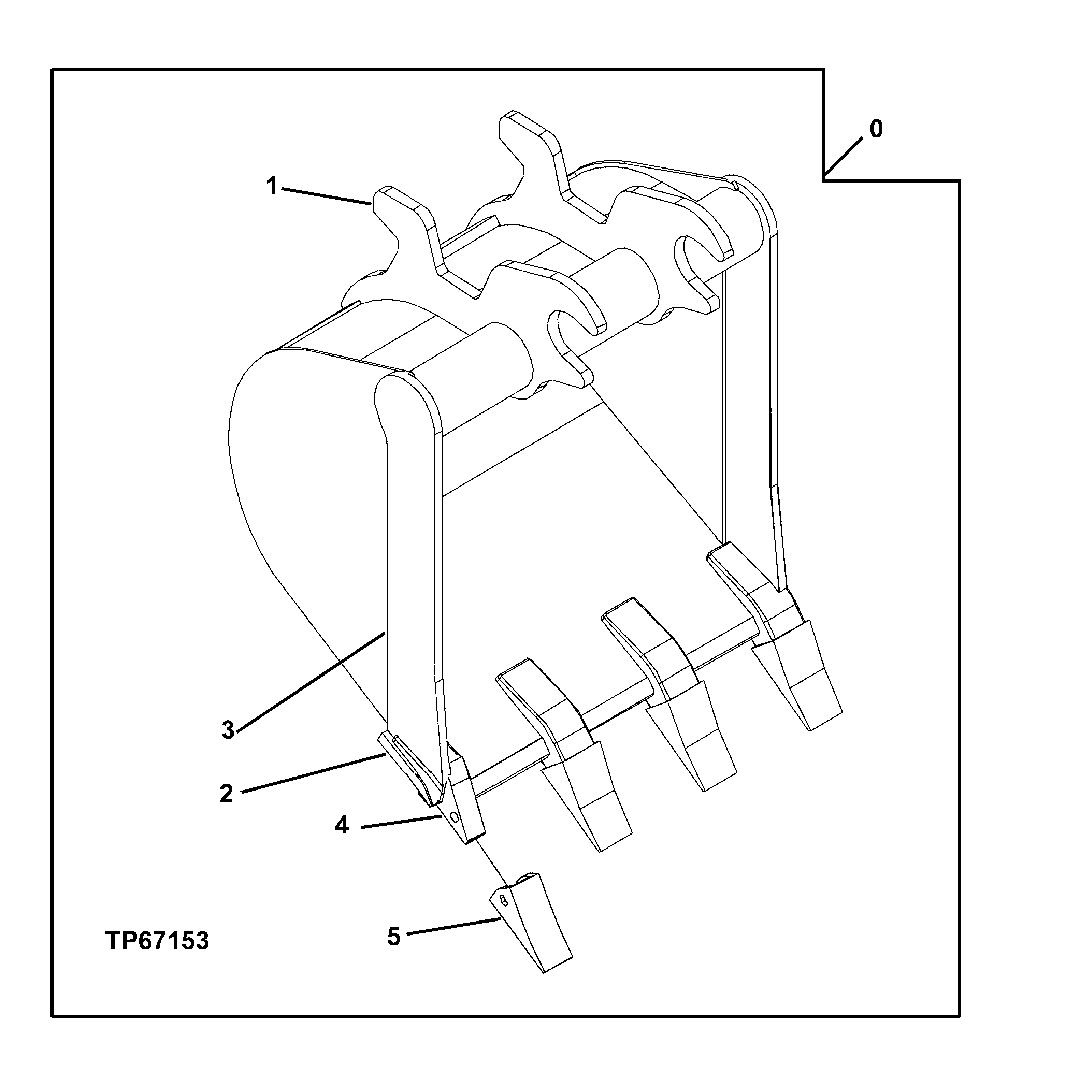 0
1
3
2
4
5
TP67153