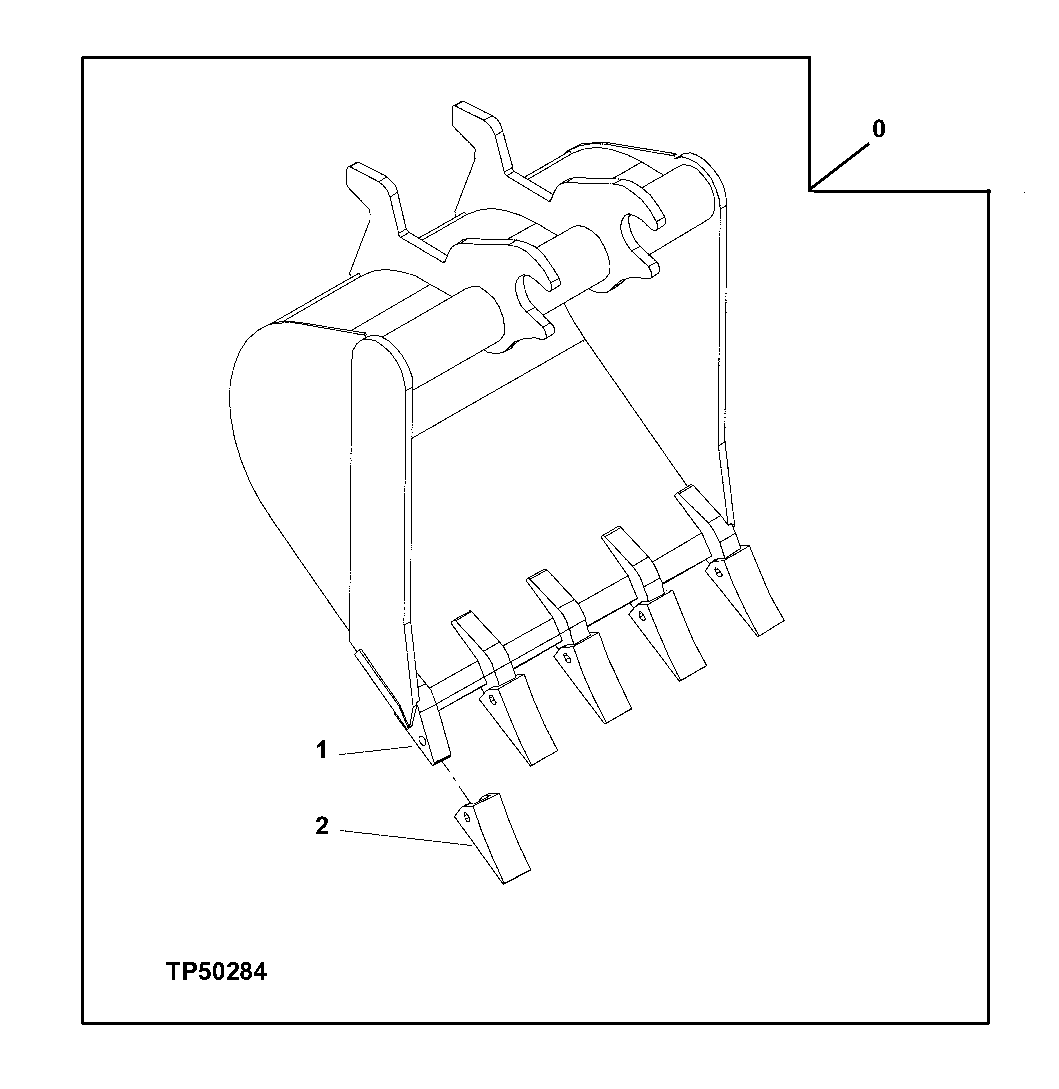 0

1

2

TP50284