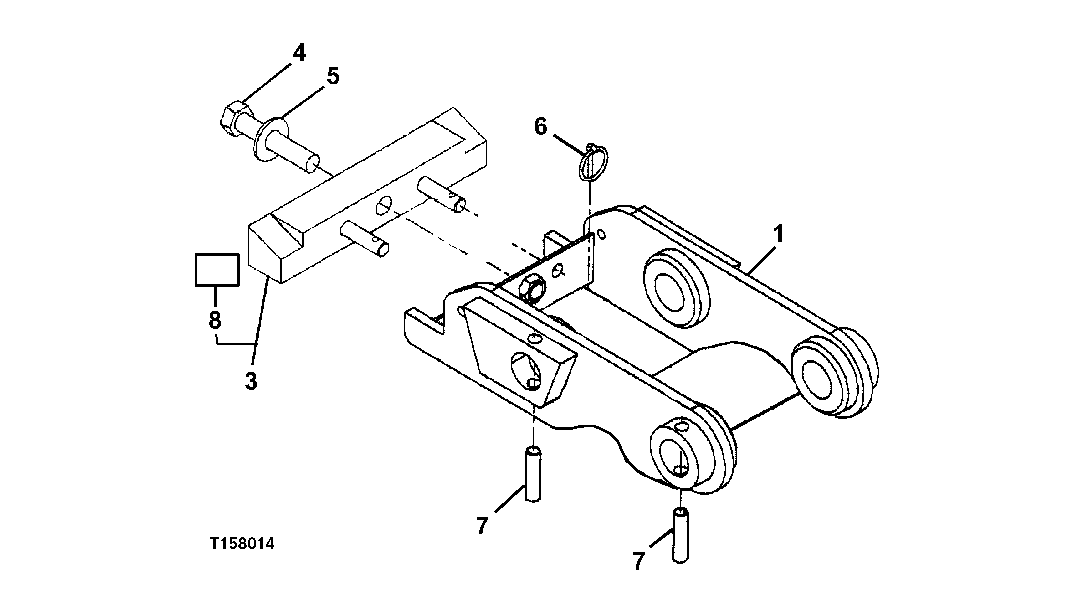 4
5
6
1
8
3
7
7
T158014