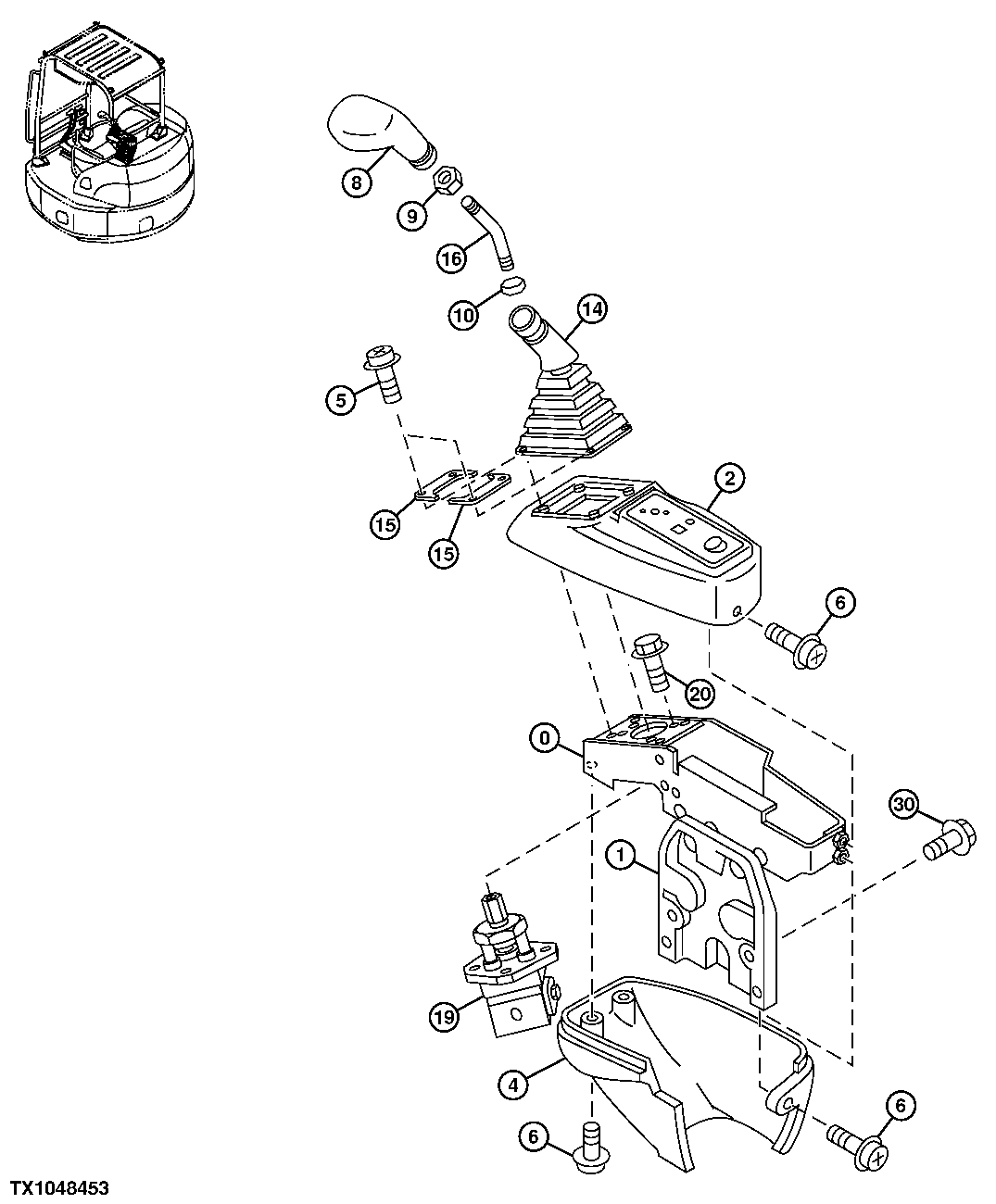 8
9
16
10
14
5
15
15
2
6
20
0
30
1
19
4
6
6
TX1048453