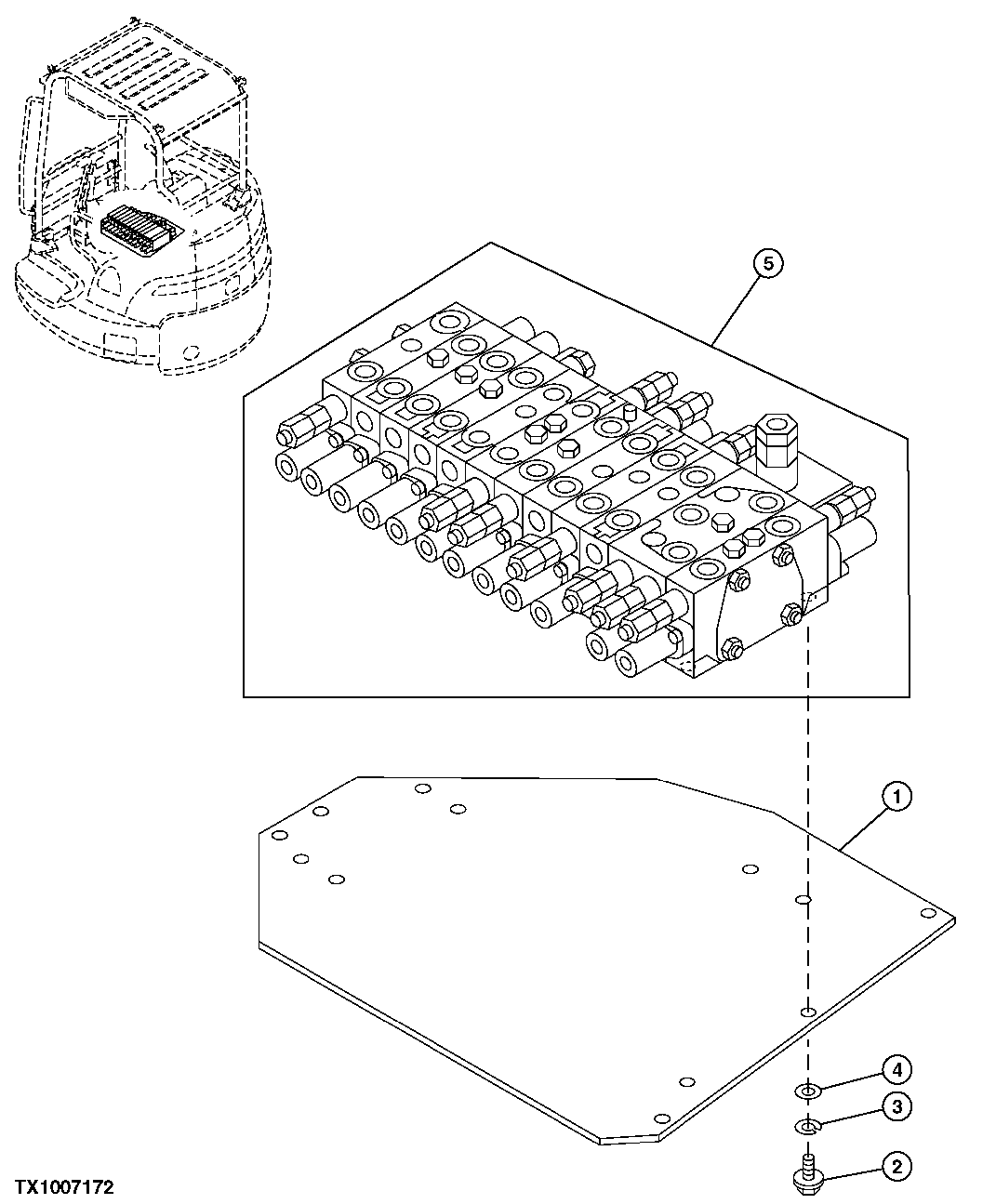 5
1
4
3
2
TX1007172