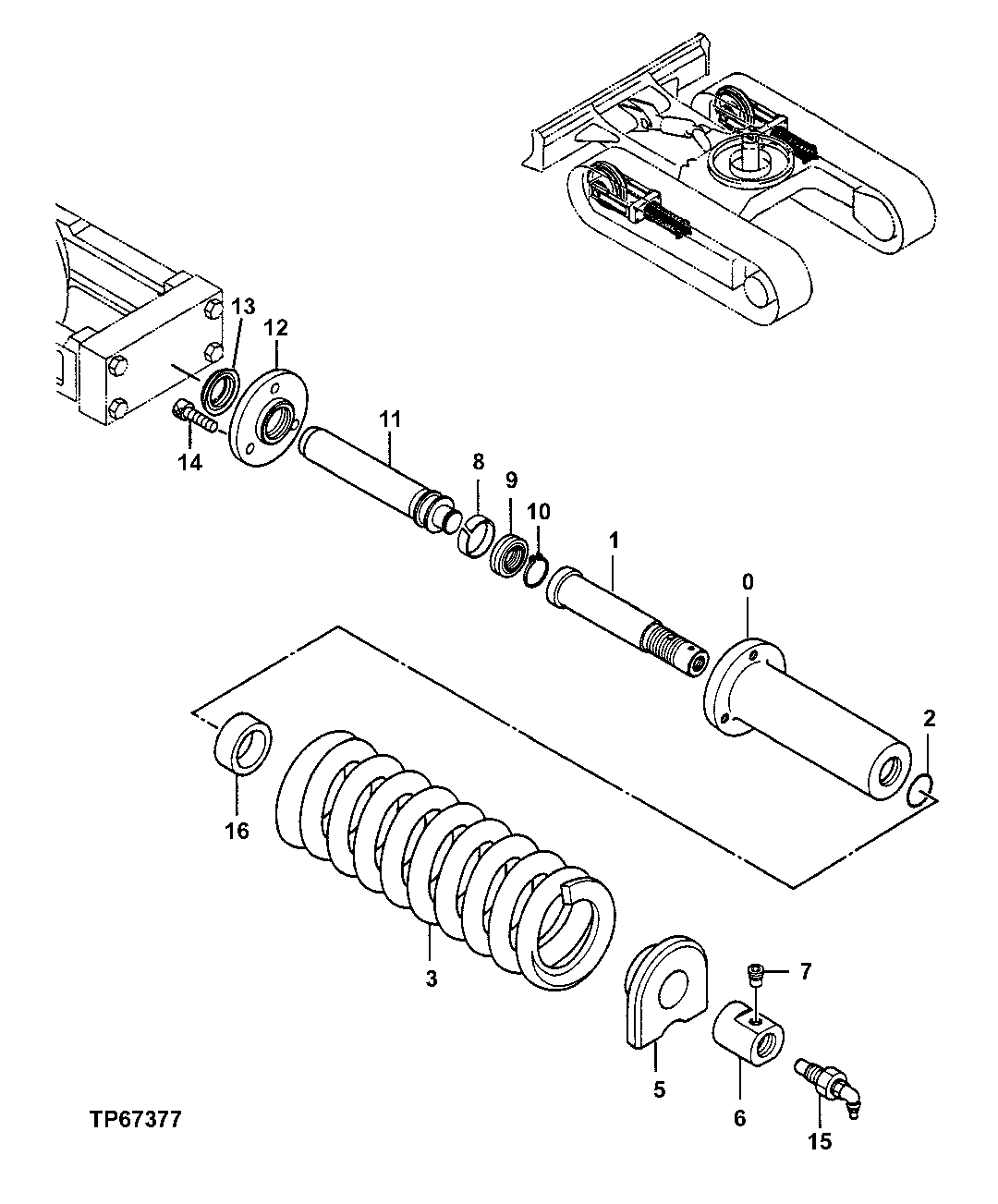 13
12
14
11
8
9
10
1
0
2
16
3
7
5
6
15
TP67377