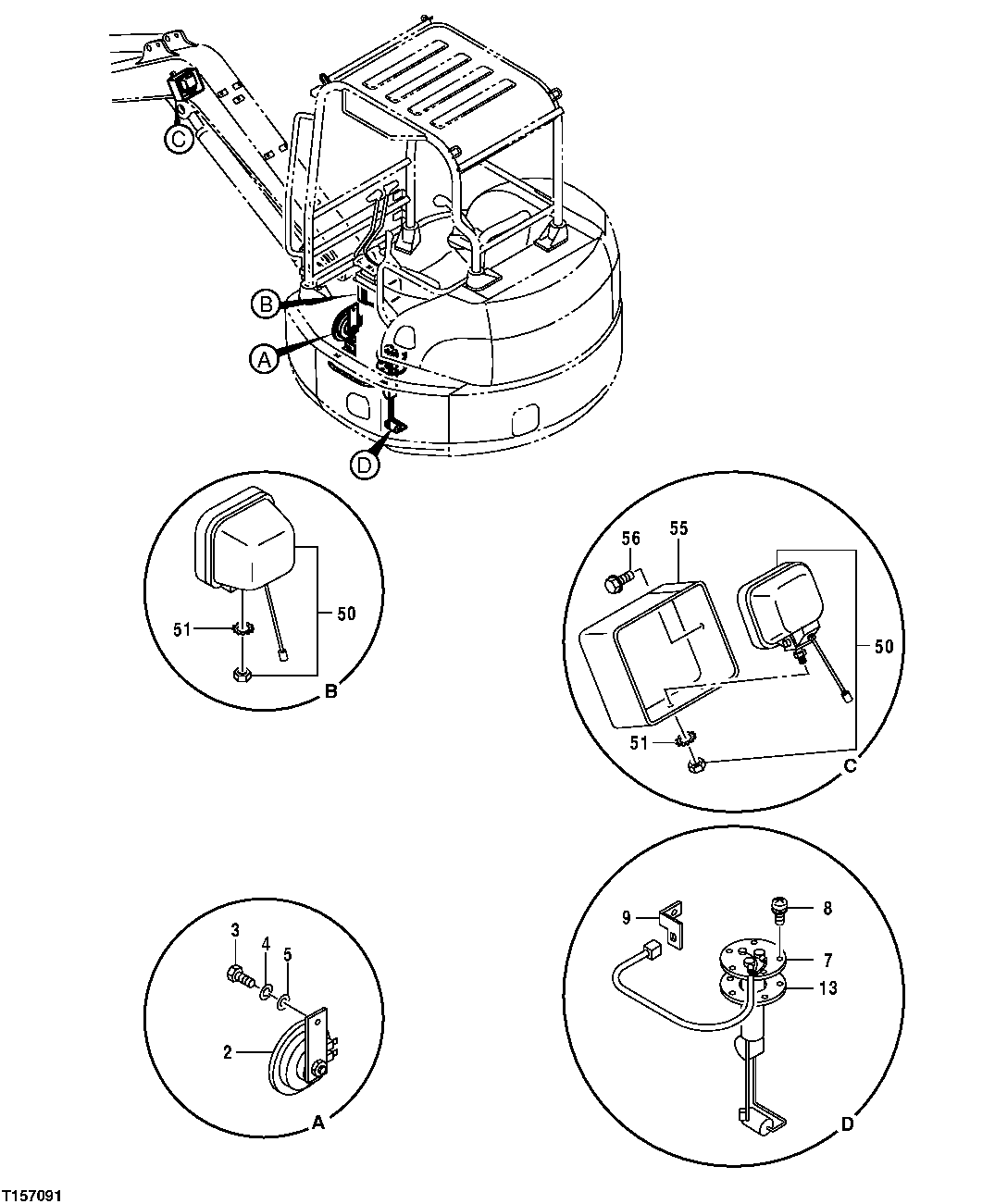 C
B
A
D

51
50
B

56
55
50
51
C

3
4
5
2
A

9
8
7
13
D

T157091