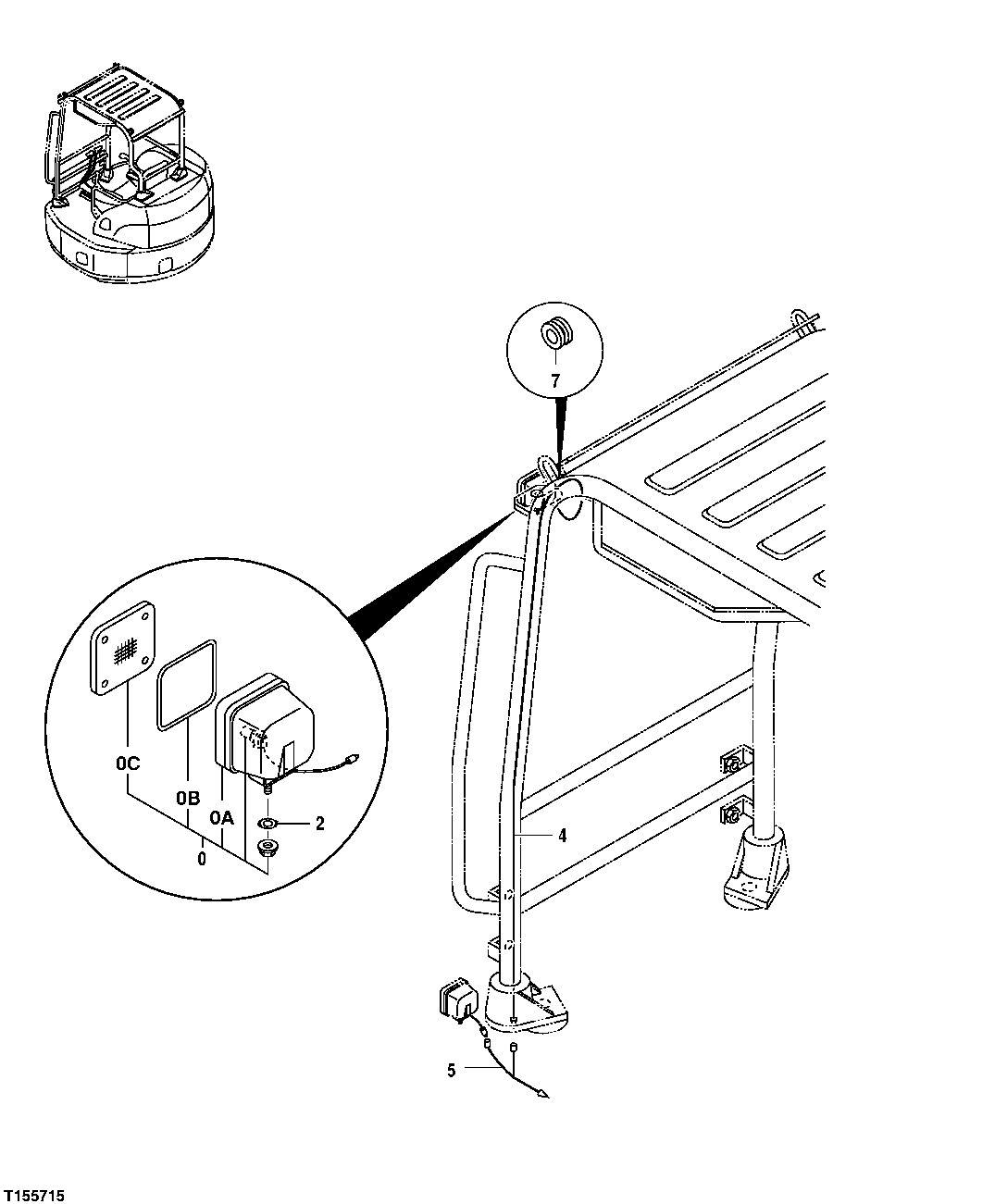 7

0C
0B
0A
2
0
4
5

T155715