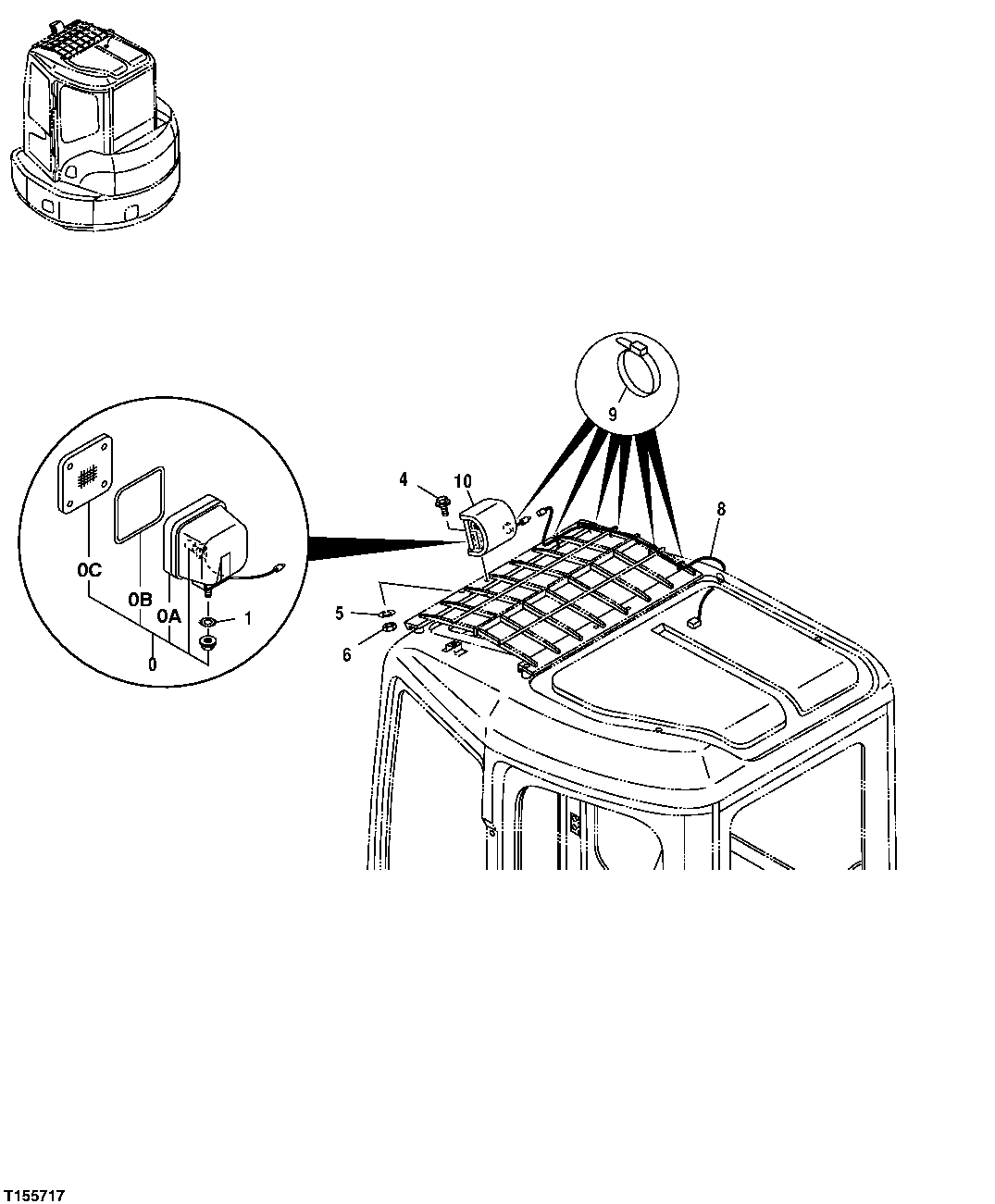 9
4
10
8
0C
0B
0A
1
0
5
6
T155717