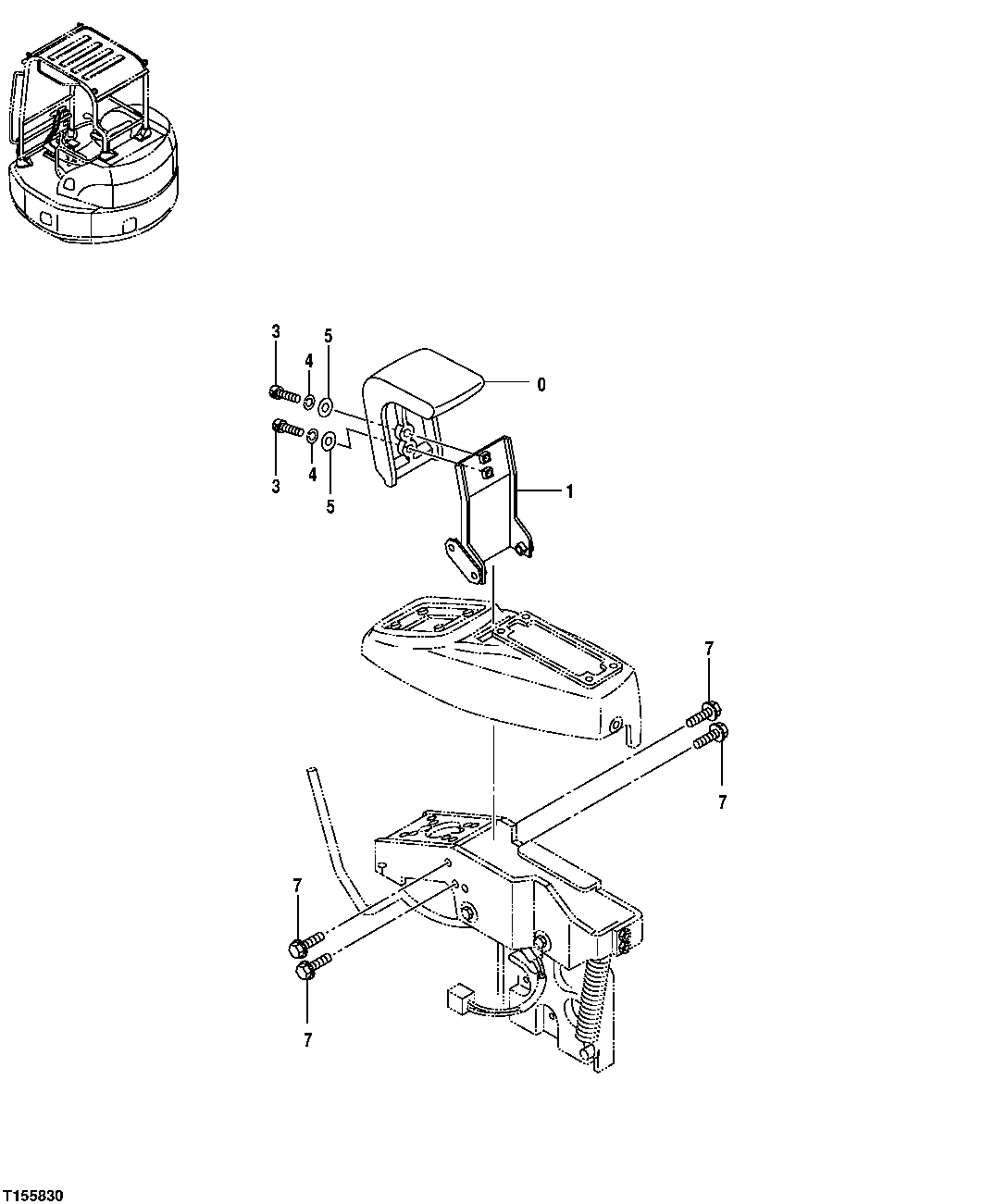 3
4
5
0
3
4
5
1
7
7
7
7
T155830