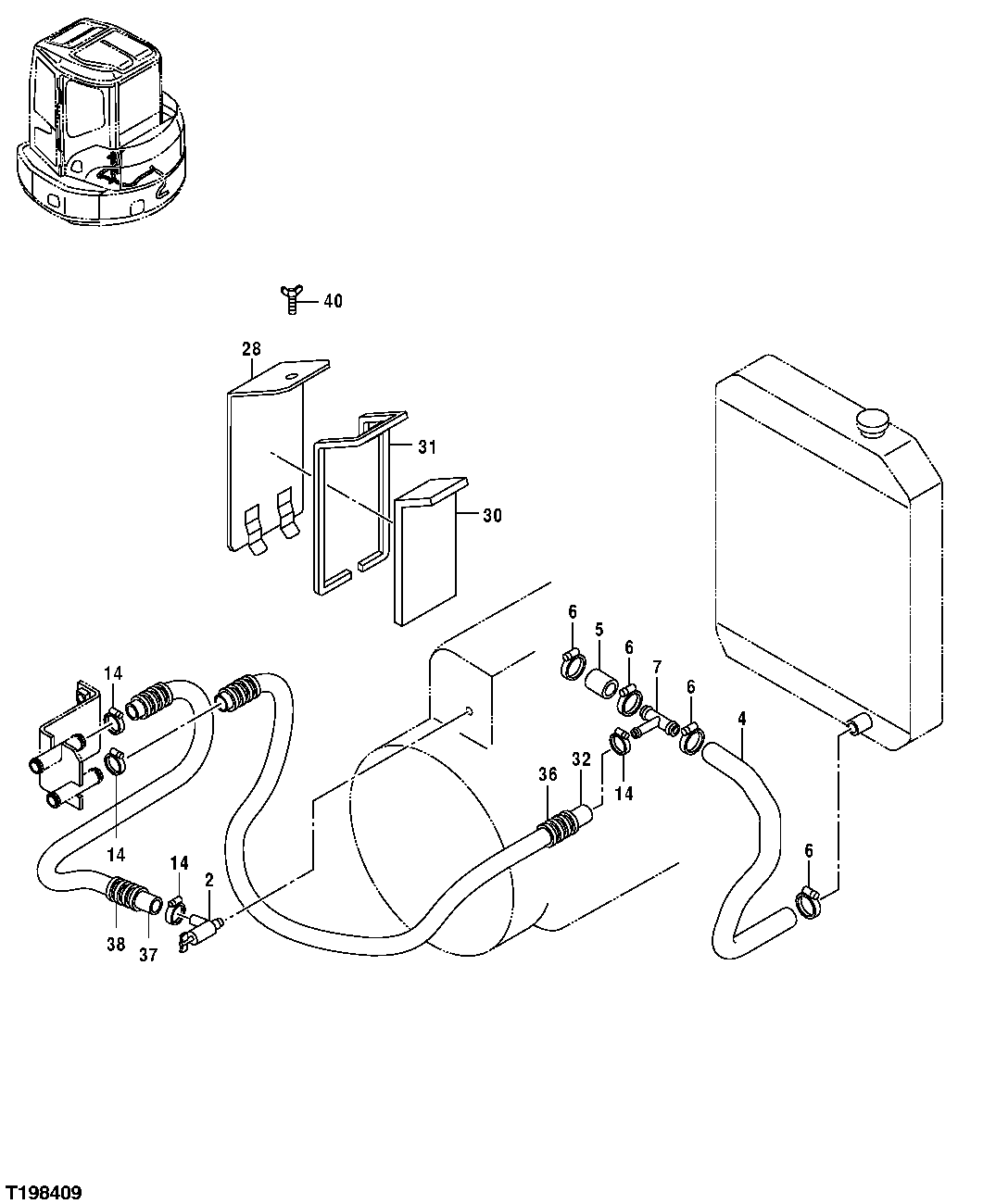 40
28
31
30
6
5
6
7
6
4
14
14
36
32
14
14
2
38
37
6
T198409