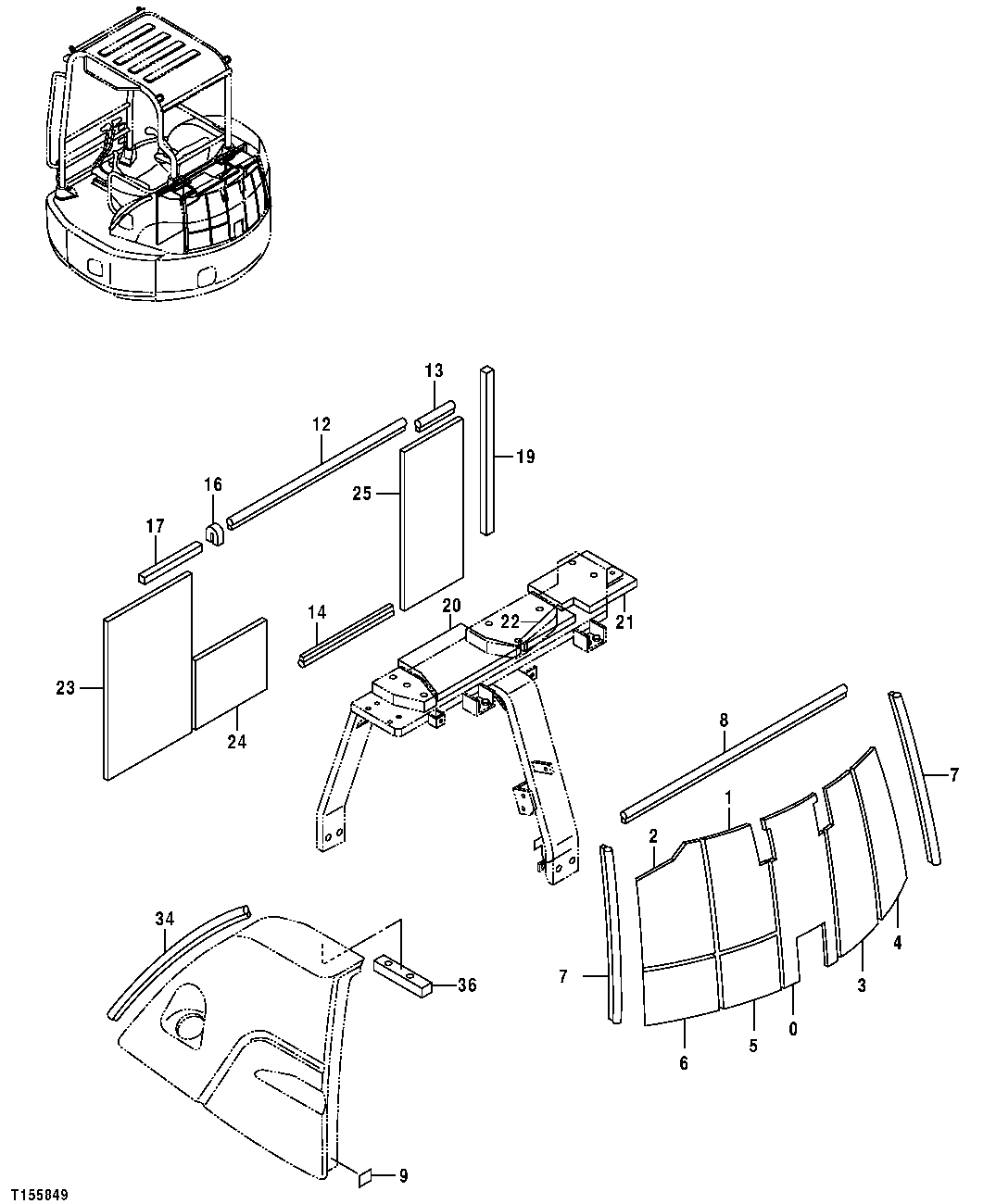 13
12
19
16
25
17
14
20
22
21
23
24
8
7
1
2
34
36
7
4
3
0
5
6
9
T155849