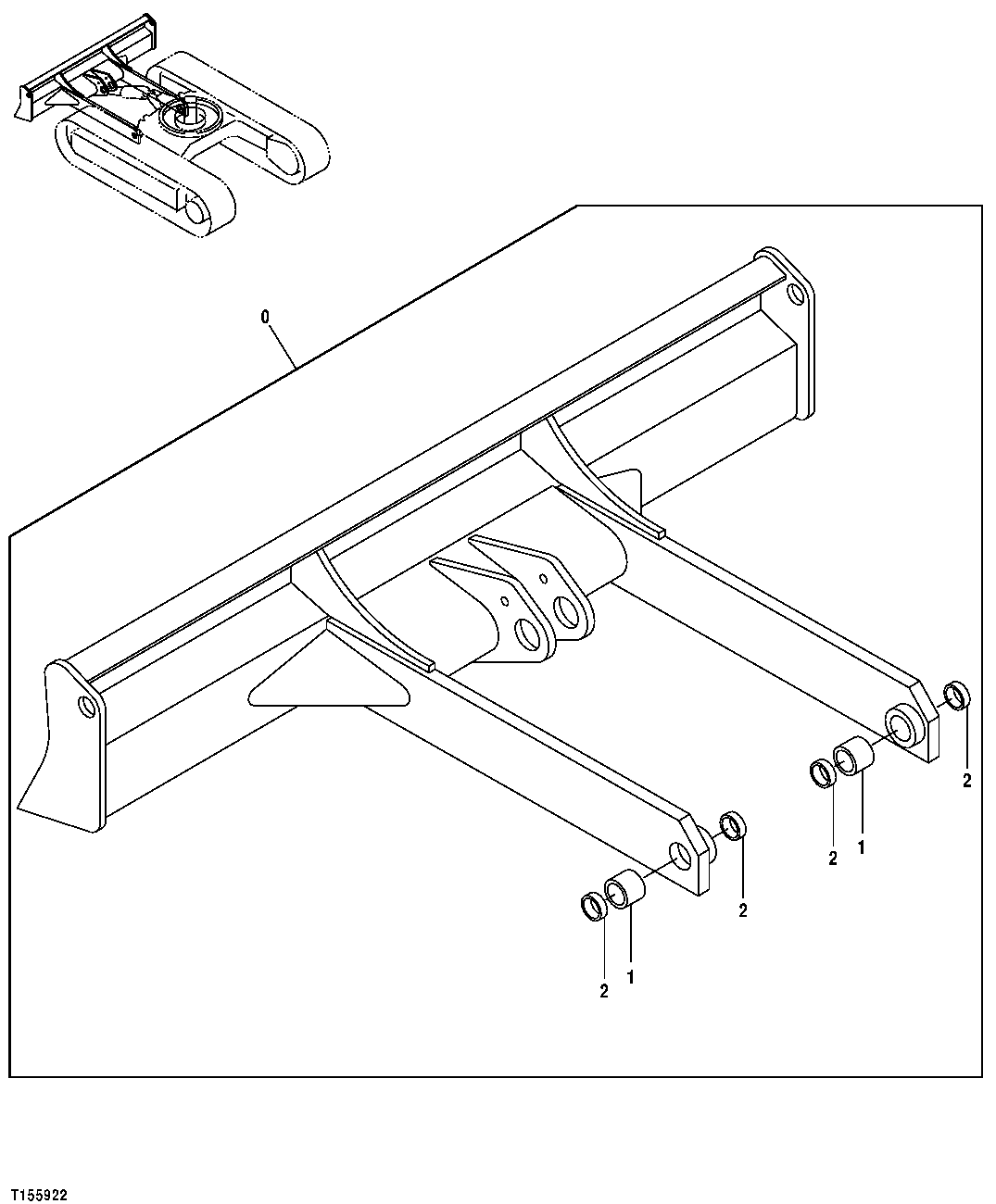 0

2

2 1

2

2 1

T155922