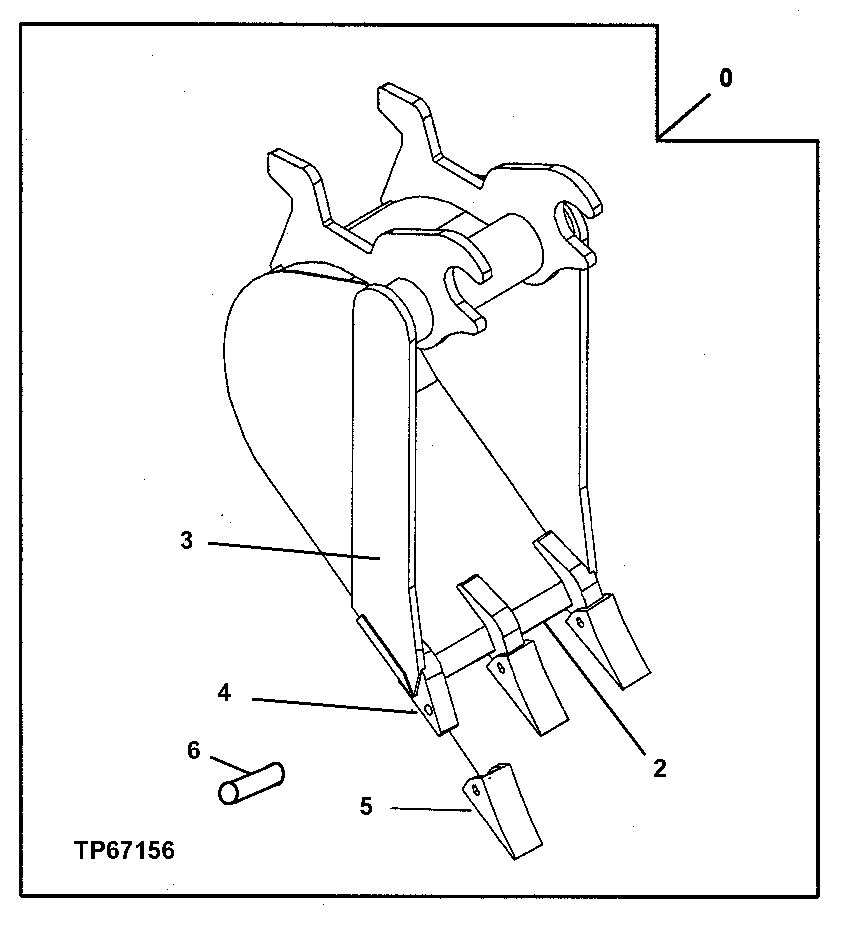 0

3

4

2

6

5

TP67156