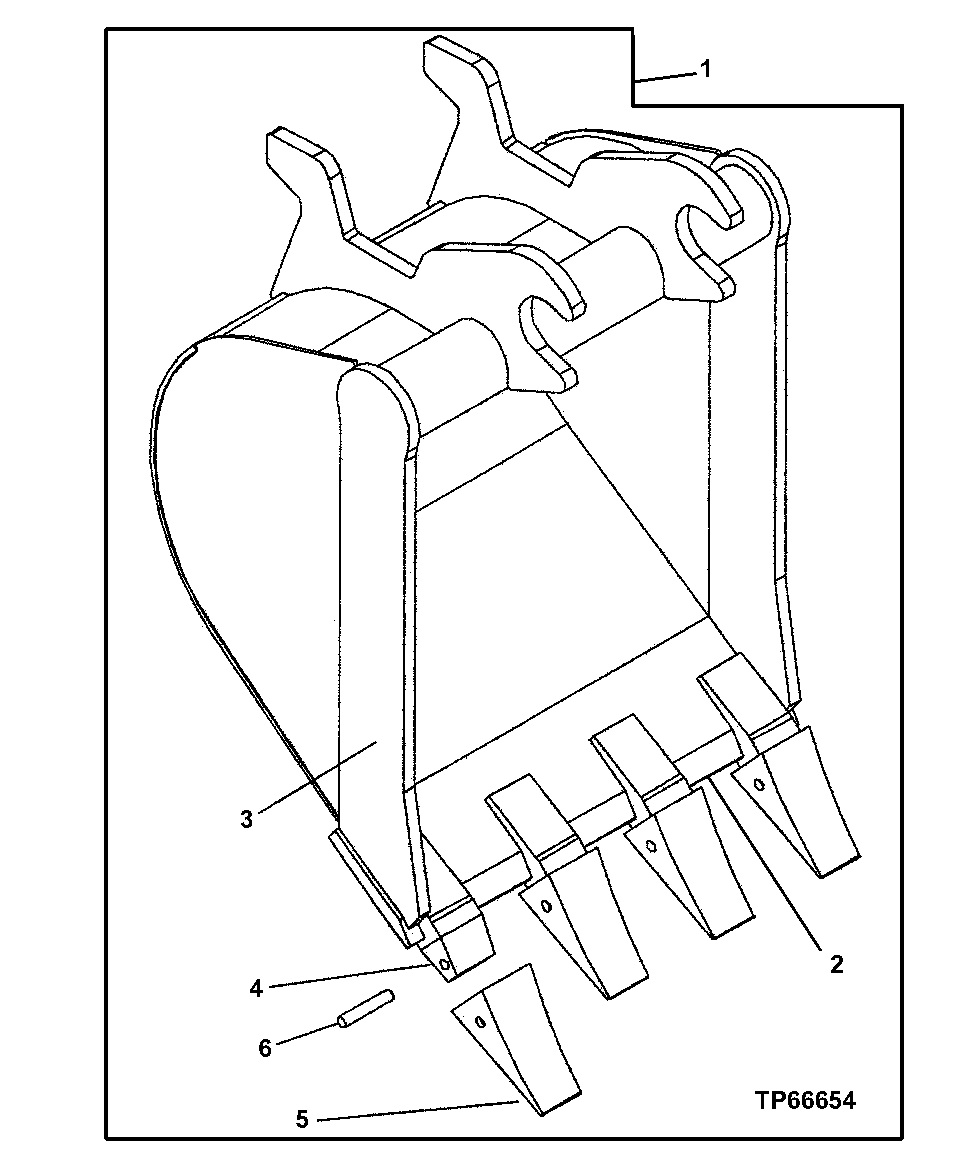 1
3
2
4
6
5
TP66654