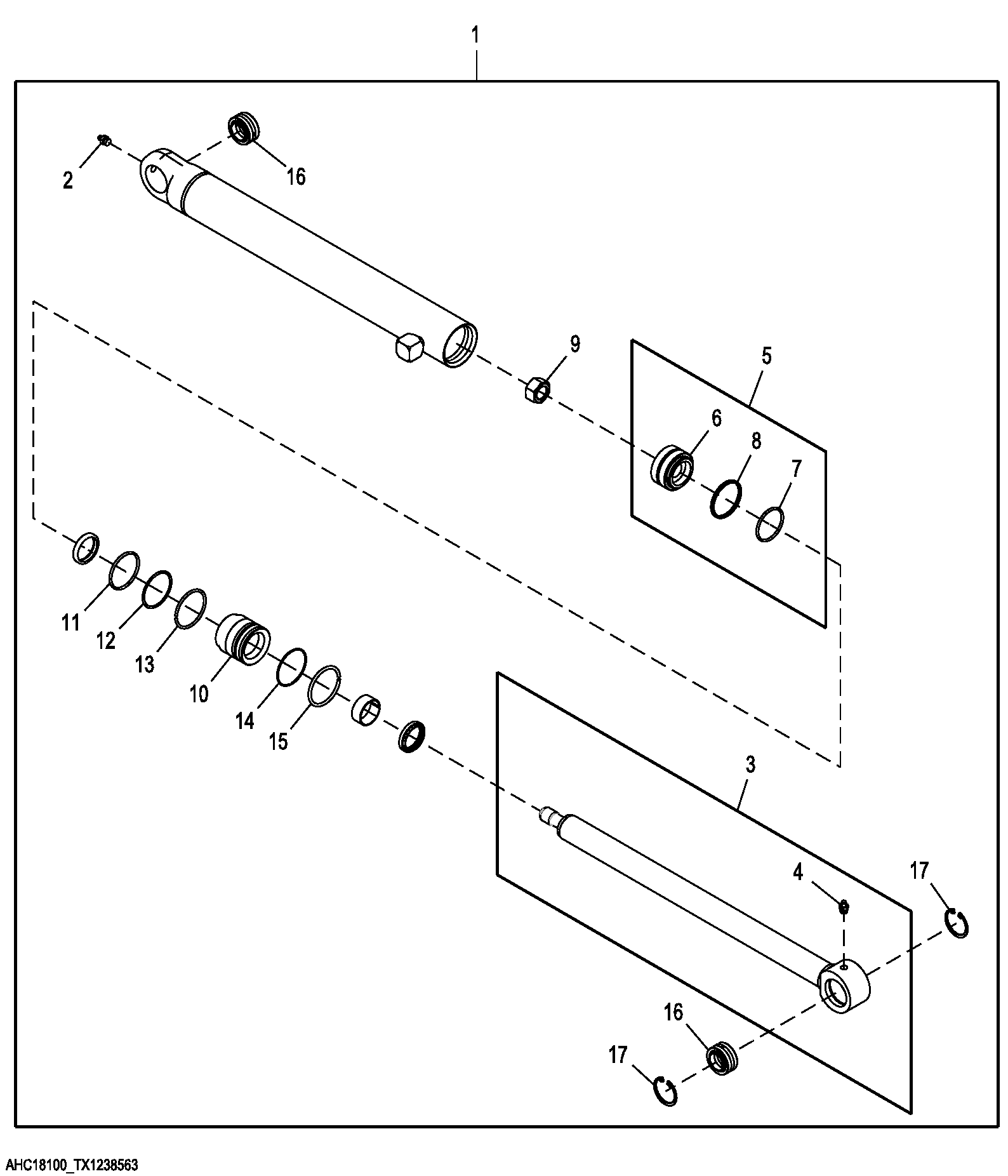 1
2
16
9
5
6
8
7
11
12
13
10
14
15
3
4
17
16
17
AHC18100_TX1238563