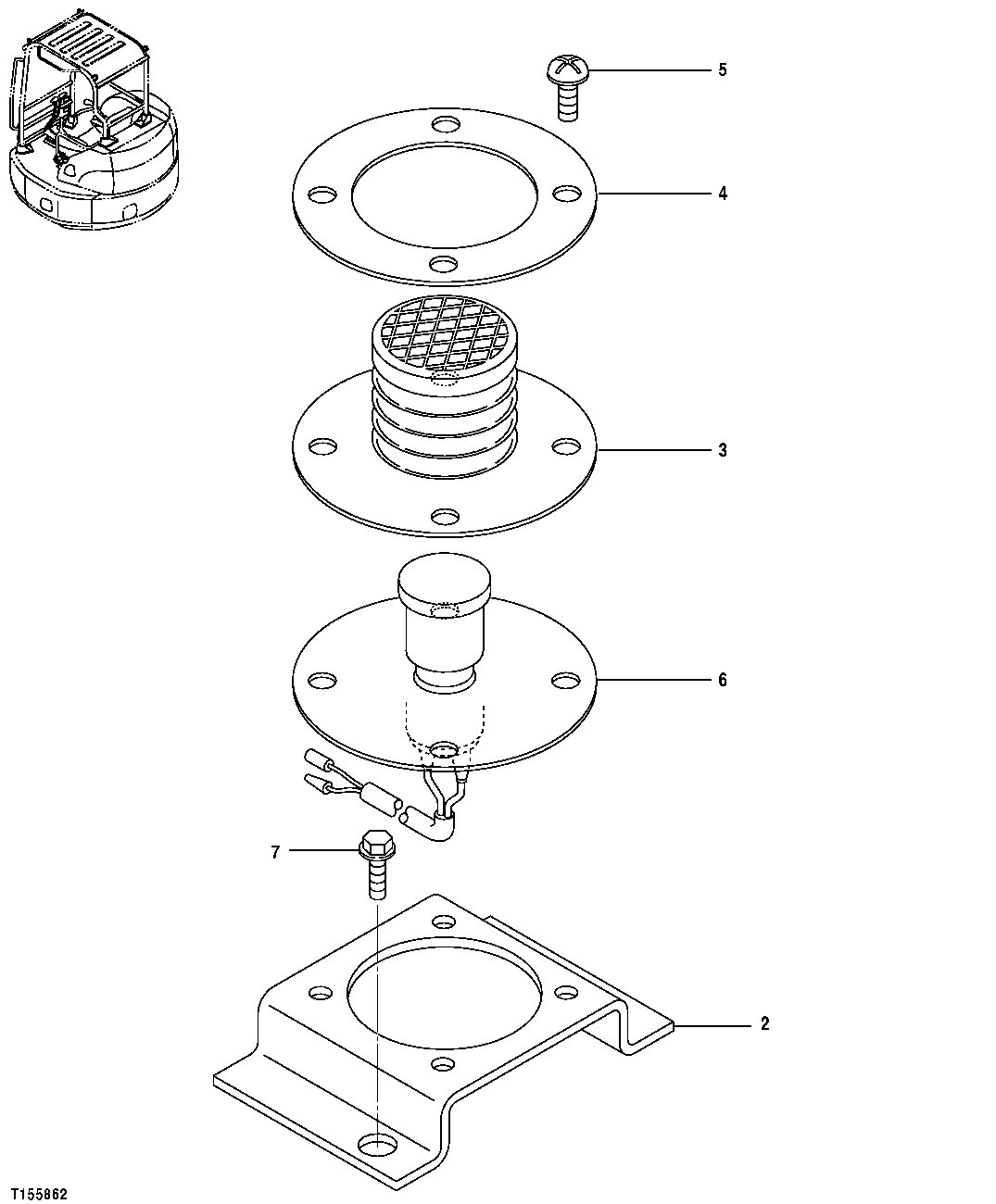 5
4
3
6
7
2
T155862