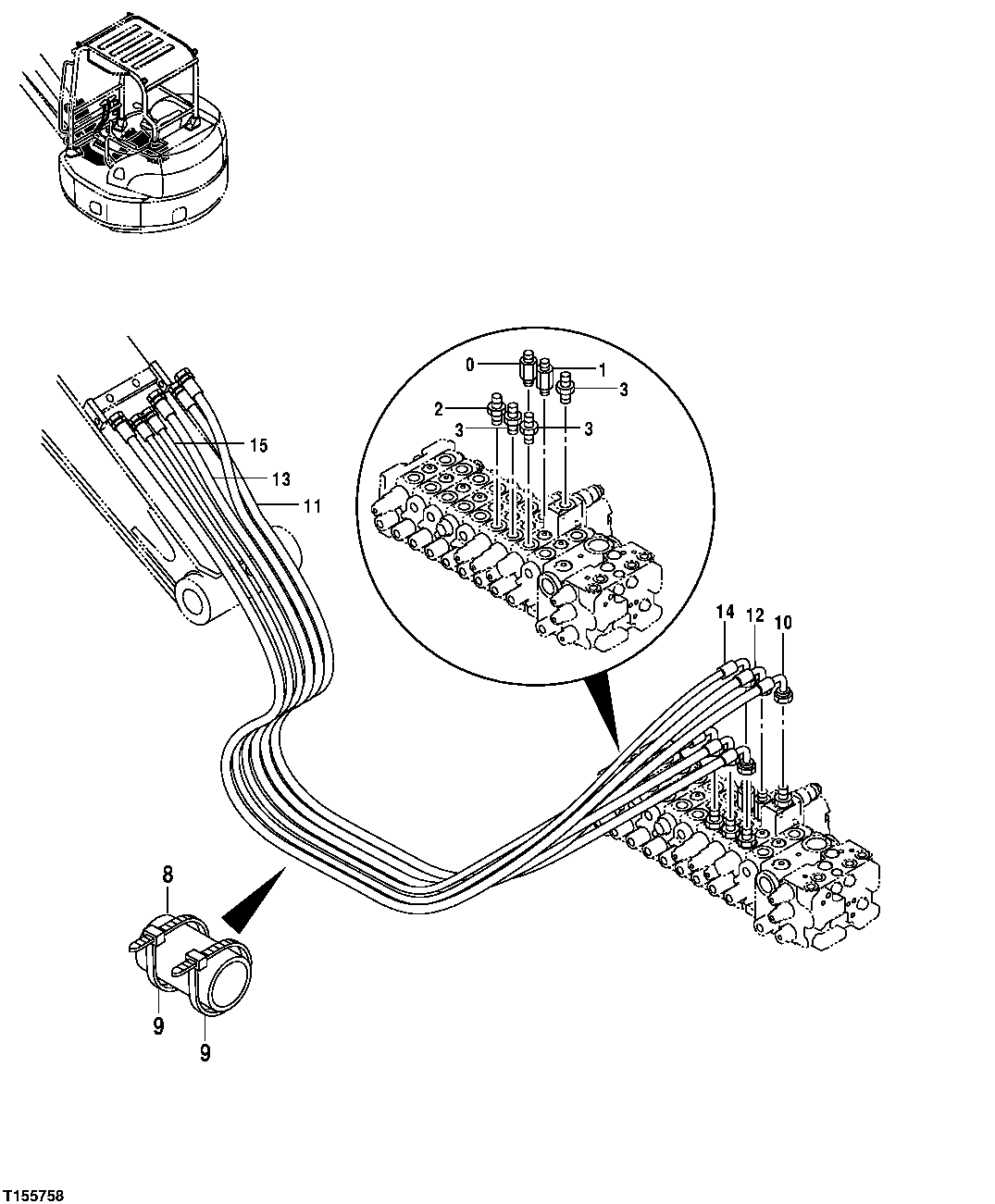 0
1
3
2
3
3
15
13
11
14
12
10
8
9
9
T155758