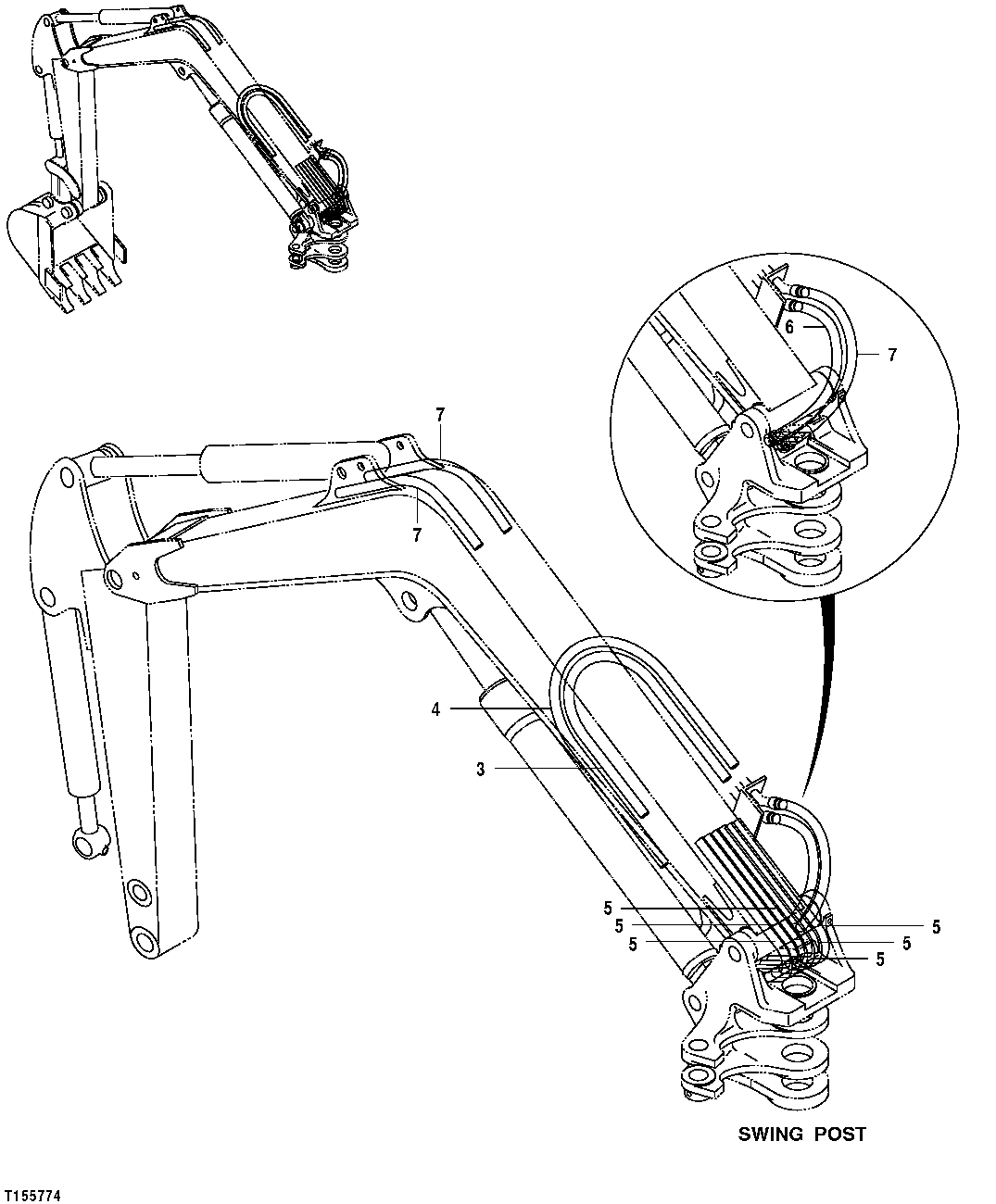 6
7
7
7
4
3
5
5
5
5
5
5
SWING POST
T155774