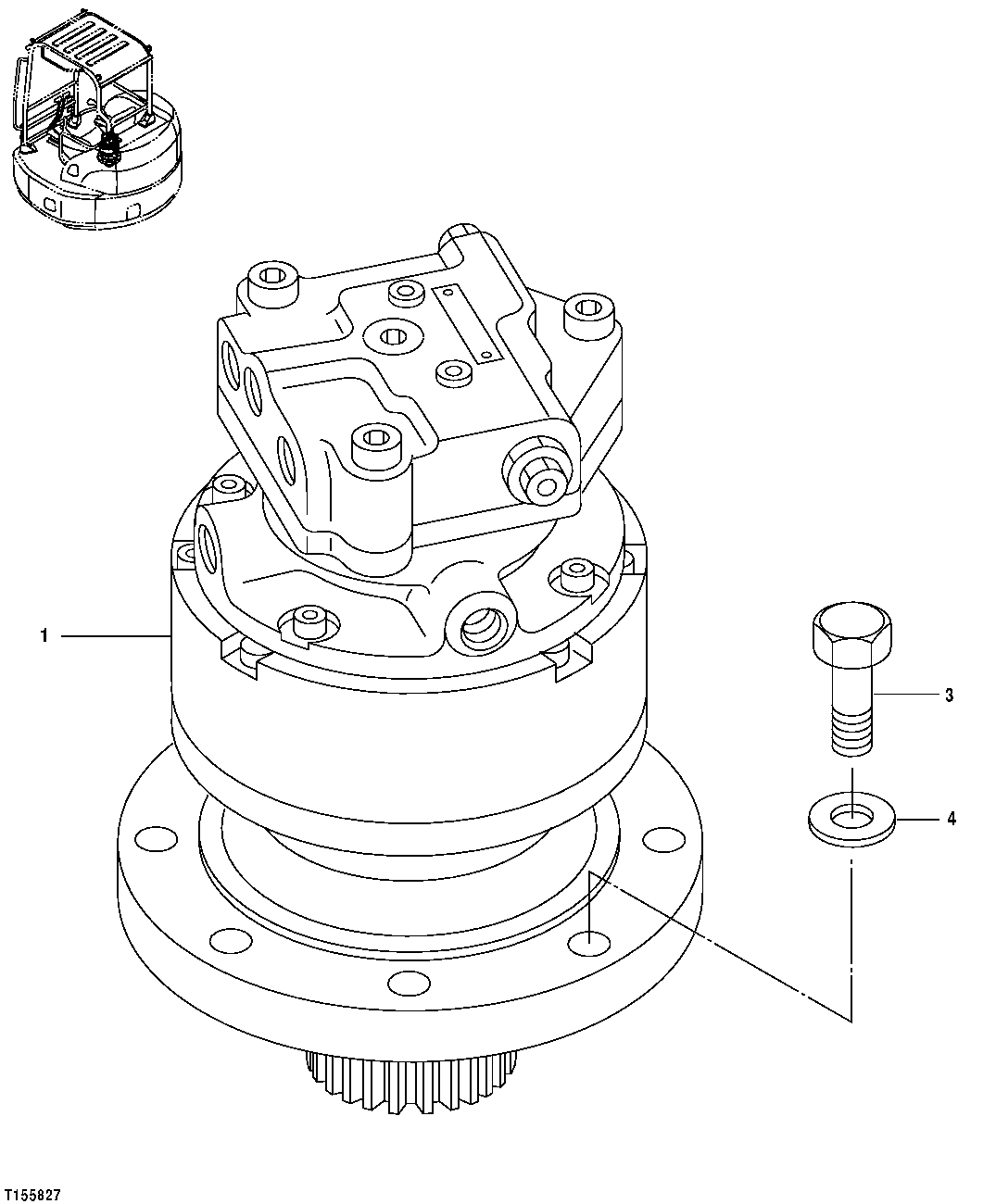 1

3

4

T155827