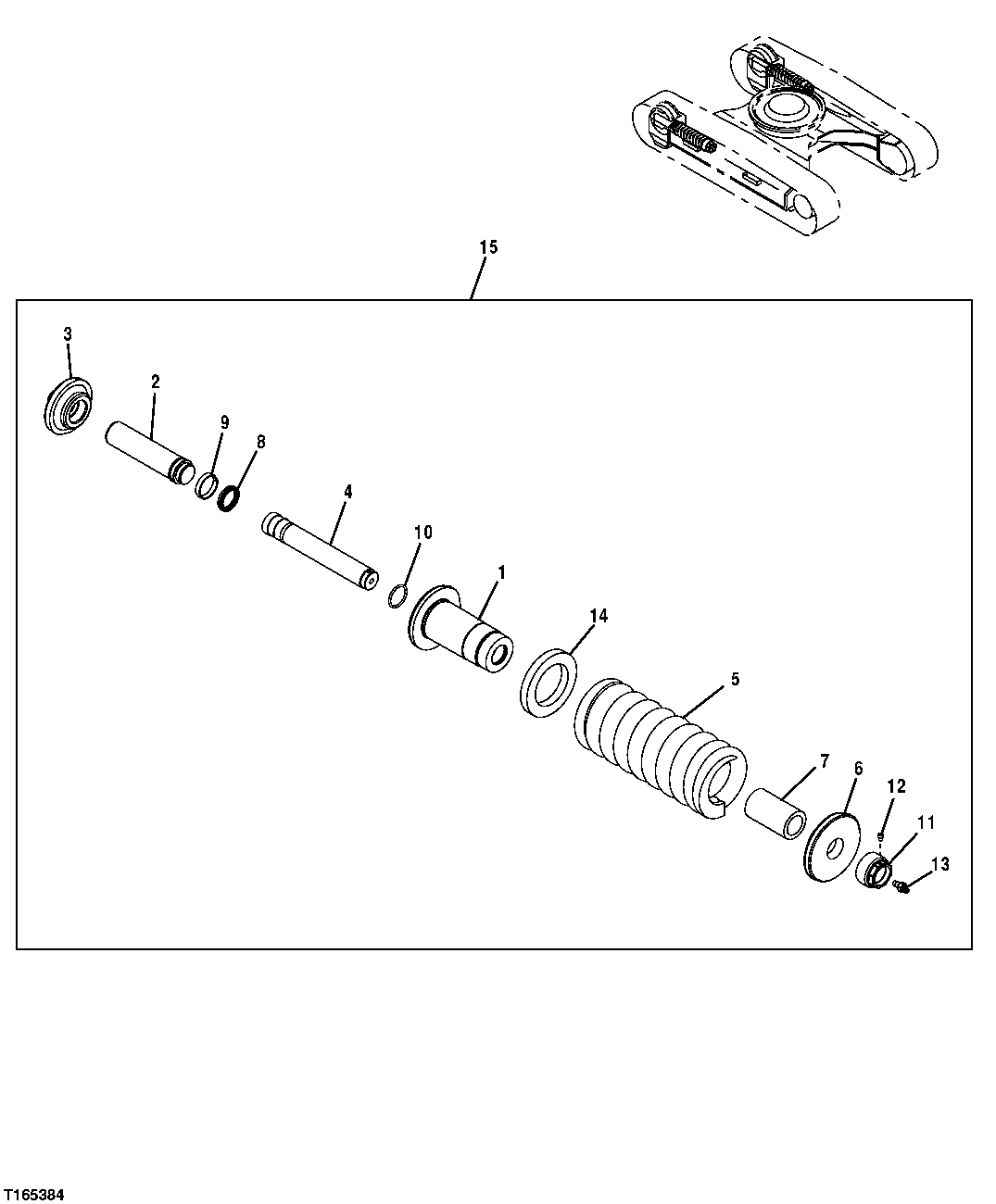 15
3
2
9
8
4
10
1
14
5
7
6
12
11
13
T165384