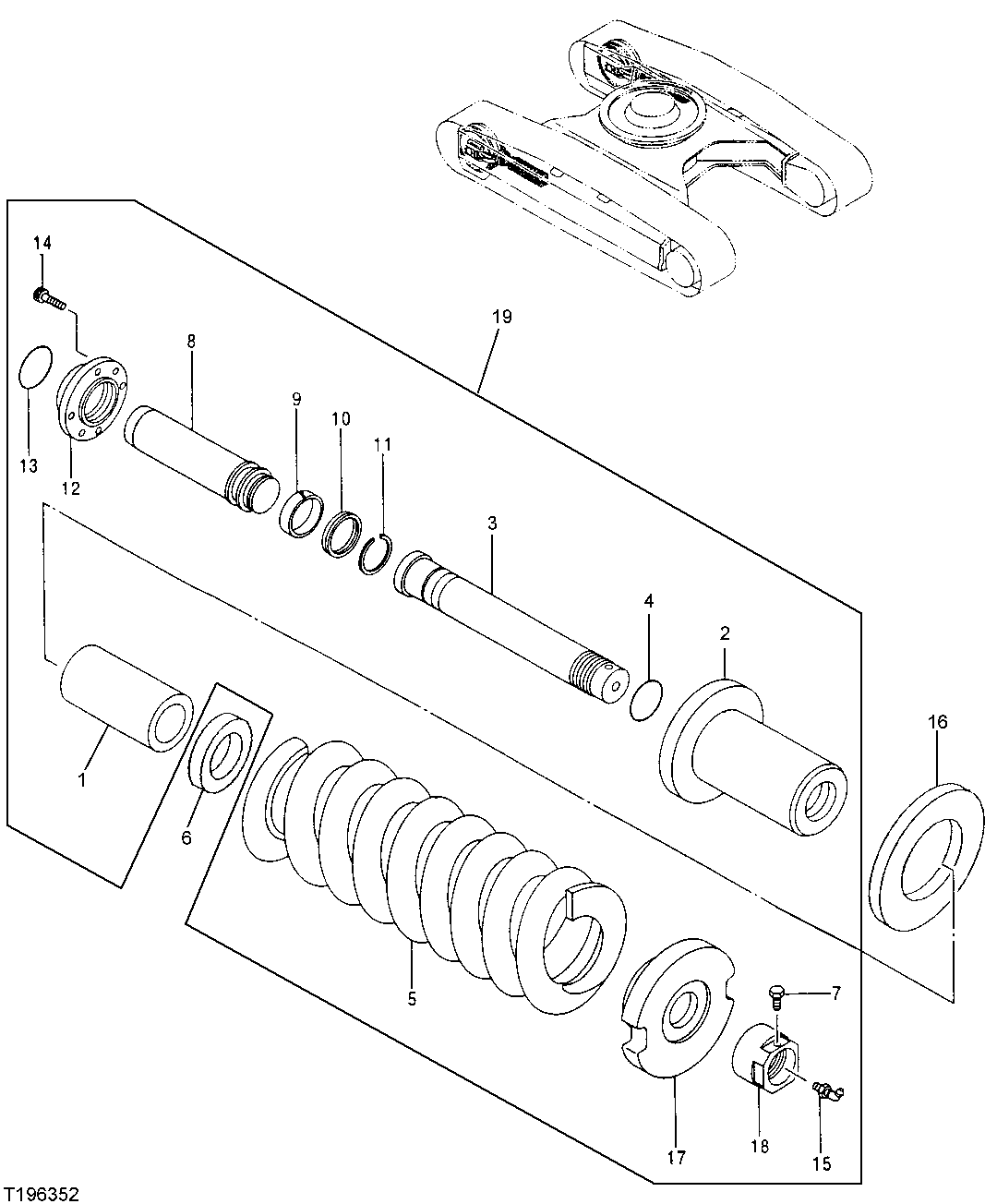 14
19
8
9
10
11
13
12
3
4
2
16
1
6
5
7
17
18
15
T196352