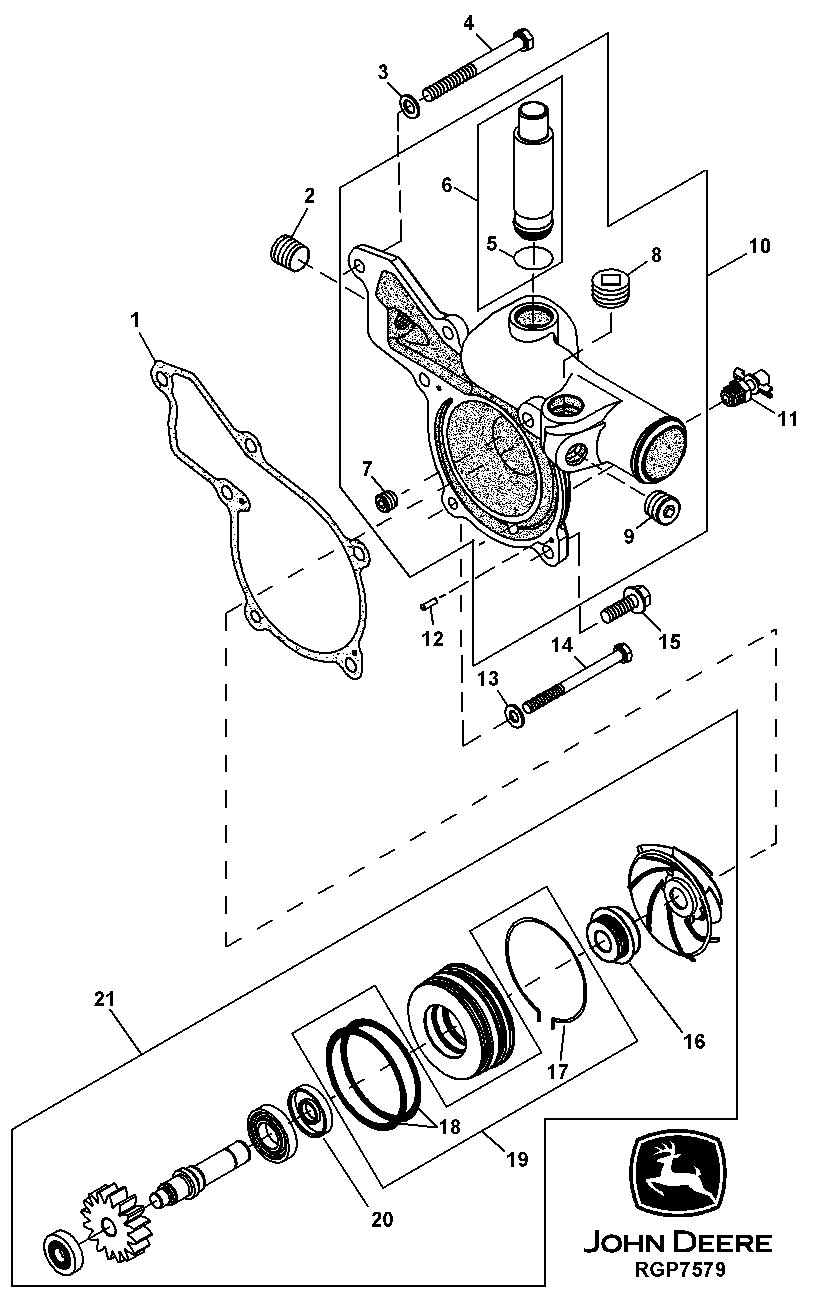 4
3
6
2
5
8
10
1
11
7
9
12
15
14
13
21
16
17
18
19
20
JOHN DEERE
RGP7579