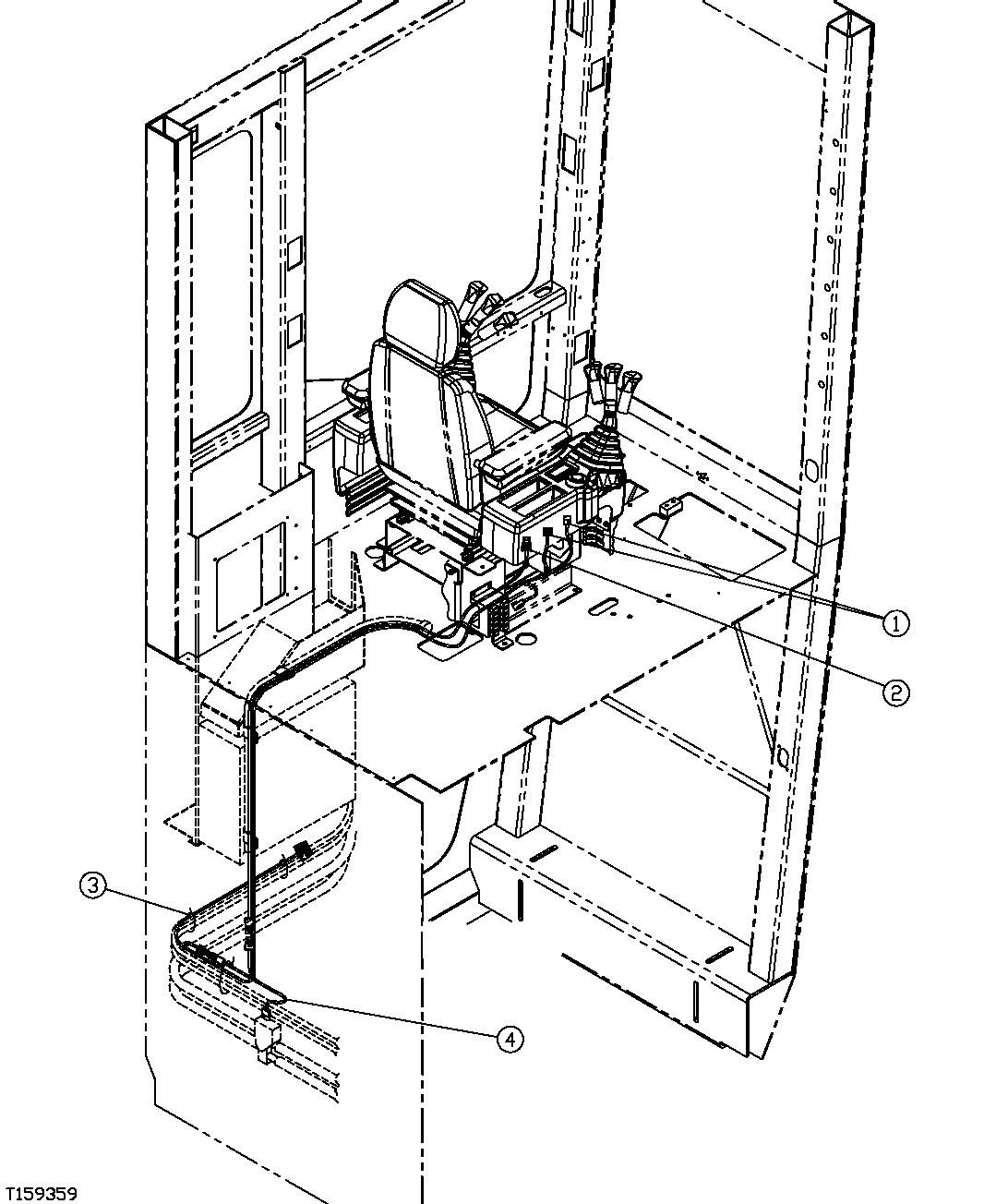 1
2
3
4
T159359